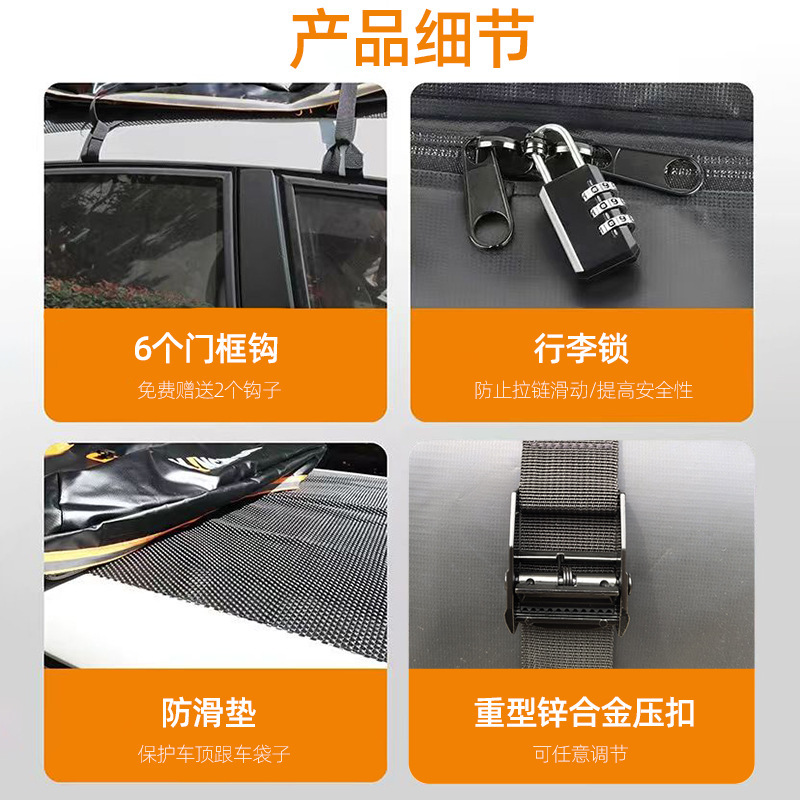 产品细节

6个门框钩
免费赠送2个钩子

行李锁
防止拉链滑动/提高安全性

防滑垫
保护车顶跟车袋子

重型锌合金压扣
可任意调节