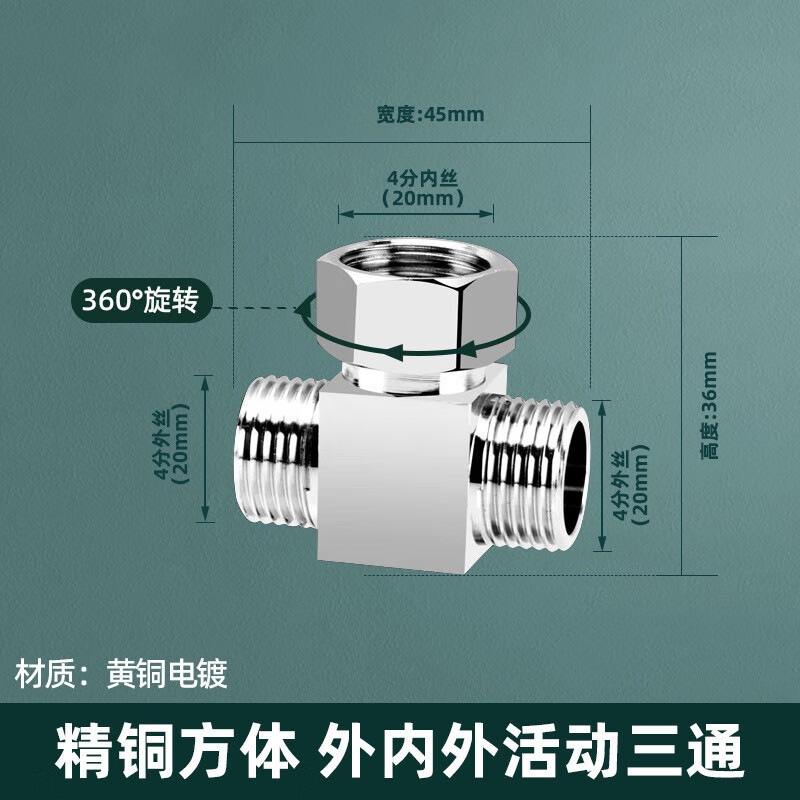 宽度:45mm

4分内丝
(20mm)

360°旋转

4分外丝
(20mm)

4分外丝
(20mm)

高度:36mm

材质：黄铜电镀

精铜方体 外内外活动三通