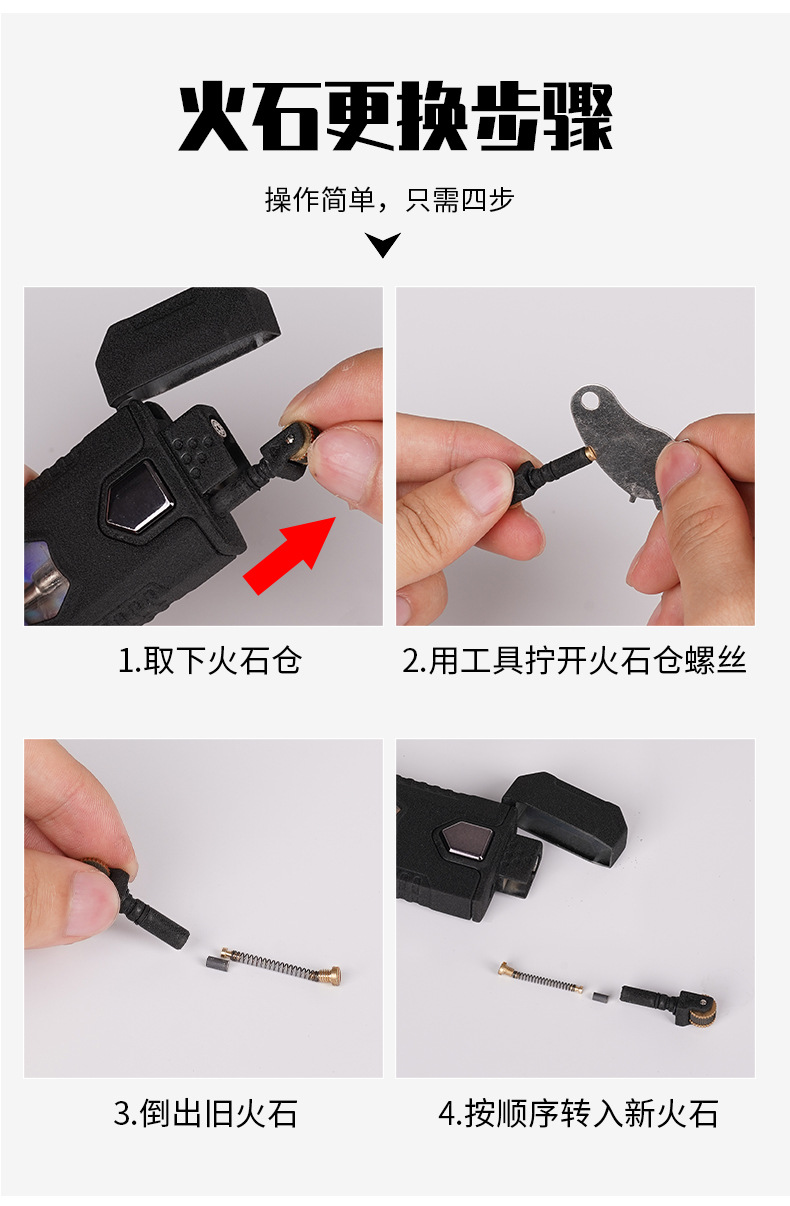 火石更换步骤

操作简单，只需四步

1.取下火石仓

2.用工具拧开火石仓螺丝

3.倒出旧火石

4.按顺序转入新火石