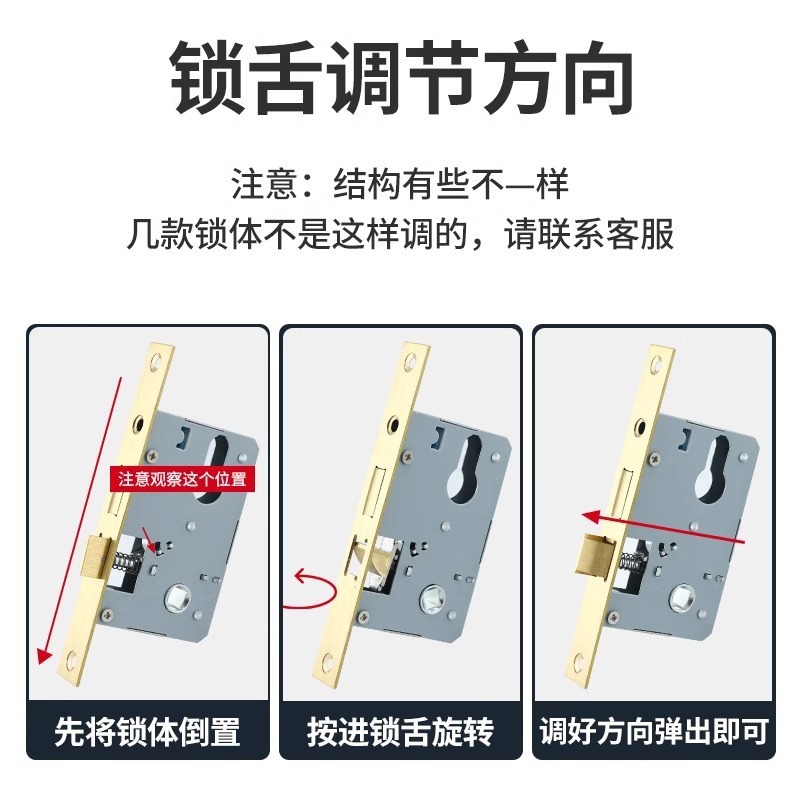 锁舌调节方向

注意：结构有些不一样
几款锁体不是这样调的，请联系客服

注意观察这个位置

先将锁体倒置

按进锁舌旋转

调好方向弹出即可