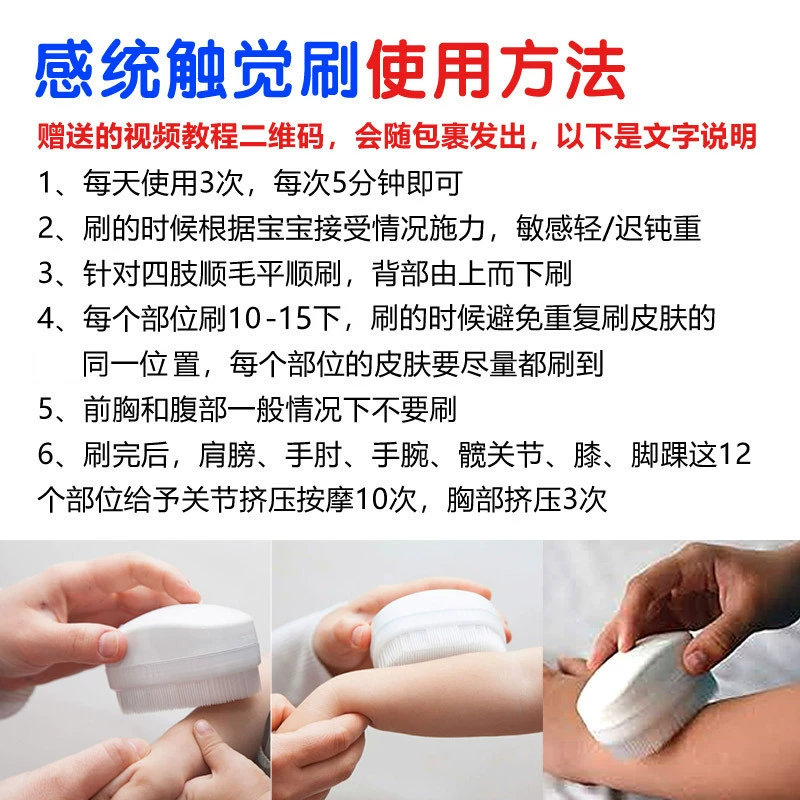 感统触觉刷使用方法

赠送的视频教程二维码，会随包裹发出，以下是文字说明

1、每天使用3次，每次5分钟即可

2、刷的时候根据宝宝接受情况施力，敏感轻/迟钝重

3、针对四肢顺毛平顺刷，背部由上而下刷

4、每个部位刷10-15下，刷的时候避免重复刷皮肤的同一位置，每个部位的皮肤要尽量都刷到

5、前胸和腹部一般情况下不要刷

6、刷完后，肩膀、手肘、手腕、髋关节、膝、脚踝这12个部位给予关节挤压按摩10次，胸部挤压3次