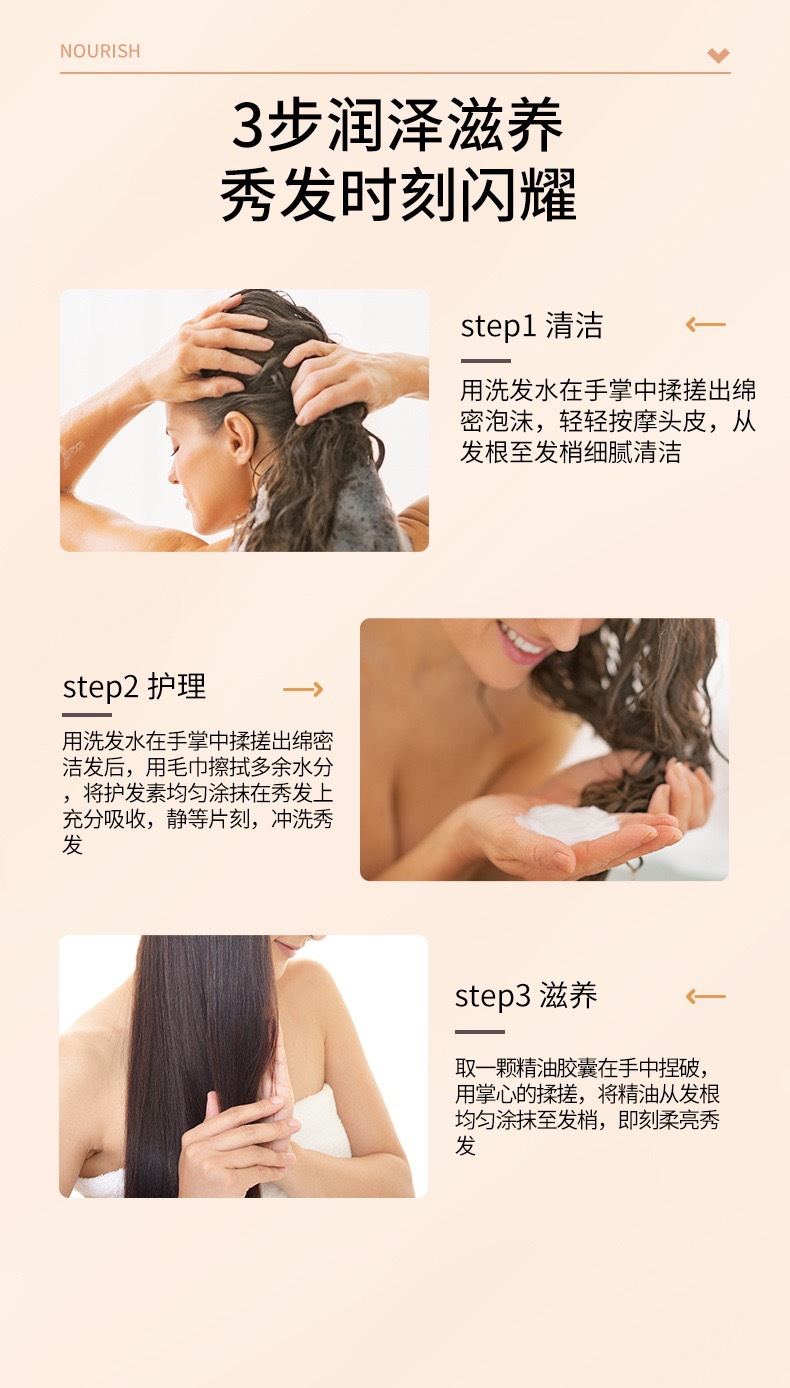 NOURISH

3步润泽滋养
秀发时刻闪耀

step1 清洁

用洗发水在手掌中揉搓出绵密泡沫，轻轻按摩头皮，从发根至发梢细腻清洁

step2 护理

用洗发水在手掌中揉搓出绵密洁发后，用毛巾擦拭多余水分，将护发素均匀涂抹在秀发上充分吸收，静等片刻，冲洗秀发

step3 滋养

取一颗精油胶囊在手中捏破，用掌心的揉搓，将精油从发根均匀涂抹至发梢，即刻柔亮秀发