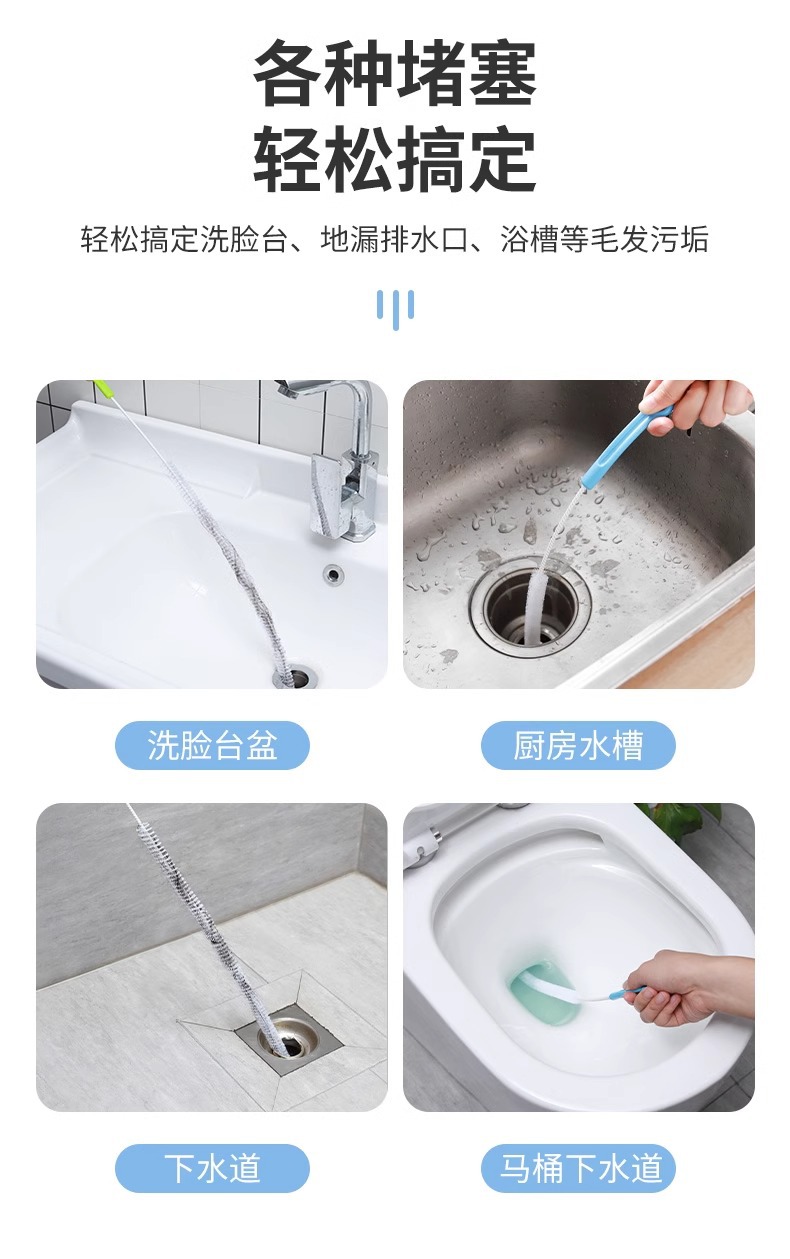 各种堵塞
轻松搞定

轻松搞定洗脸台、地漏排水口、浴槽等毛发污垢

洗脸台盆

厨房水槽

下水道

马桶下水道