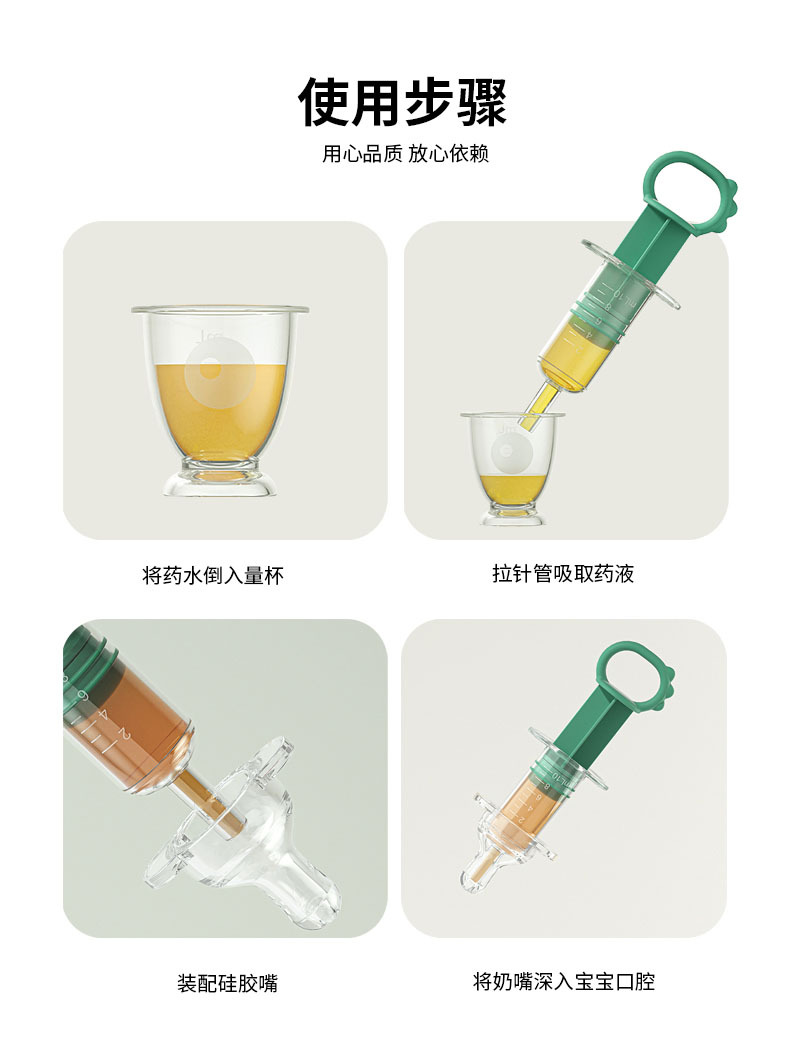 使用步骤

用心品质 放心依赖

将药水倒入量杯

拉针管吸取药液

装配硅胶嘴

将奶嘴深入宝宝口腔