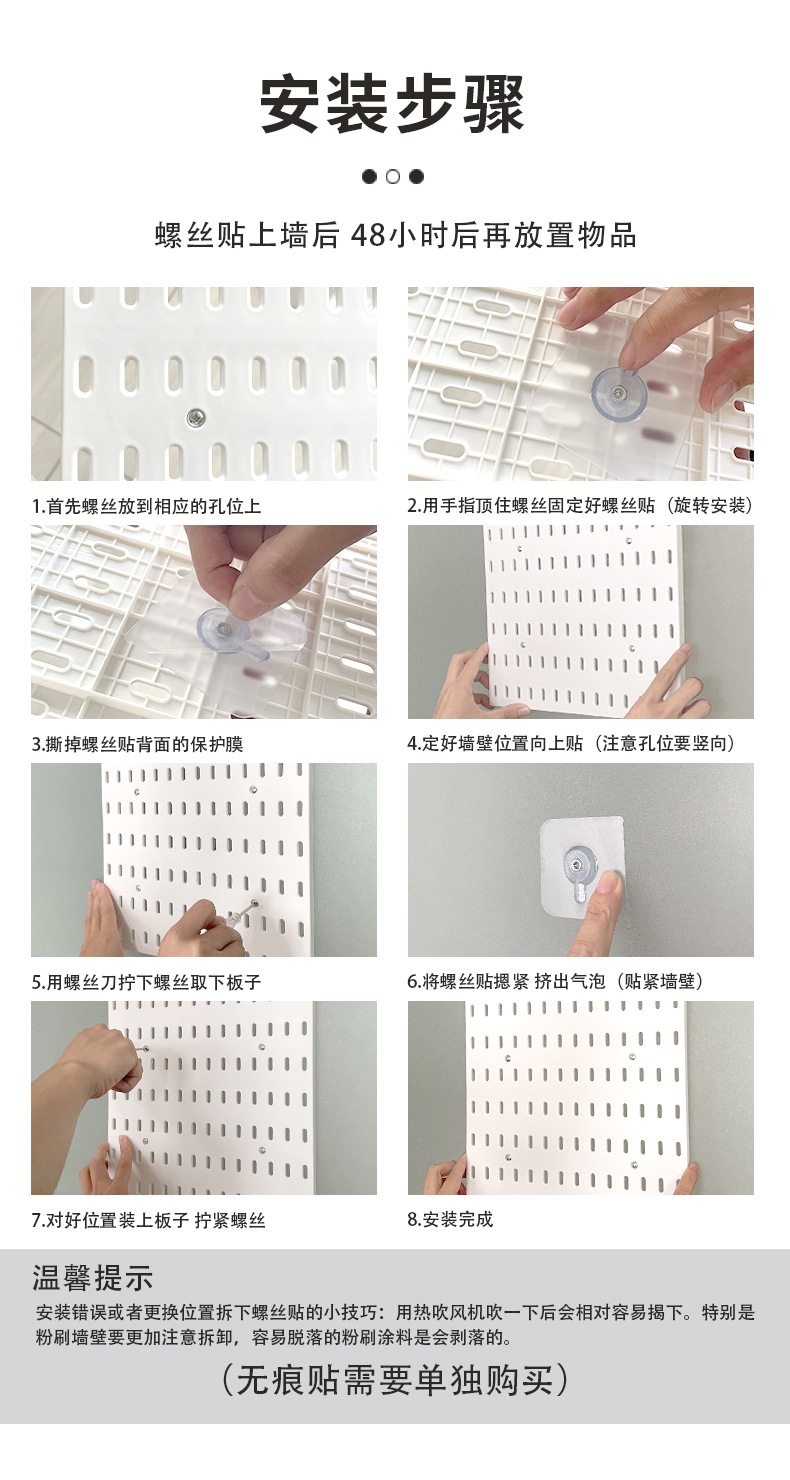 安装步骤

螺丝贴上墙后 48小时后再放置物品

1.首先螺丝放到相应的孔位上

2.用手指顶住螺丝固定好螺丝贴（旋转安装）

3.撕掉螺丝贴背面的保护膜

4.定好墙壁位置向上贴（注意孔位要竖向）

5.用螺丝刀拧下螺丝取下板子

6.将螺丝贴摁紧 挤出气泡（贴紧墙壁）

7.对好位置装上板子 拧紧螺丝

8.安装完成

温馨提示

安装错误或者更换位置拆下螺丝贴的小技巧：用热吹风机吹一下后会相对容易揭下。特别是粉刷墙壁要更加注意拆卸，容易脱落的粉刷涂料是会剥落的。

（无痕贴需要单独购买）