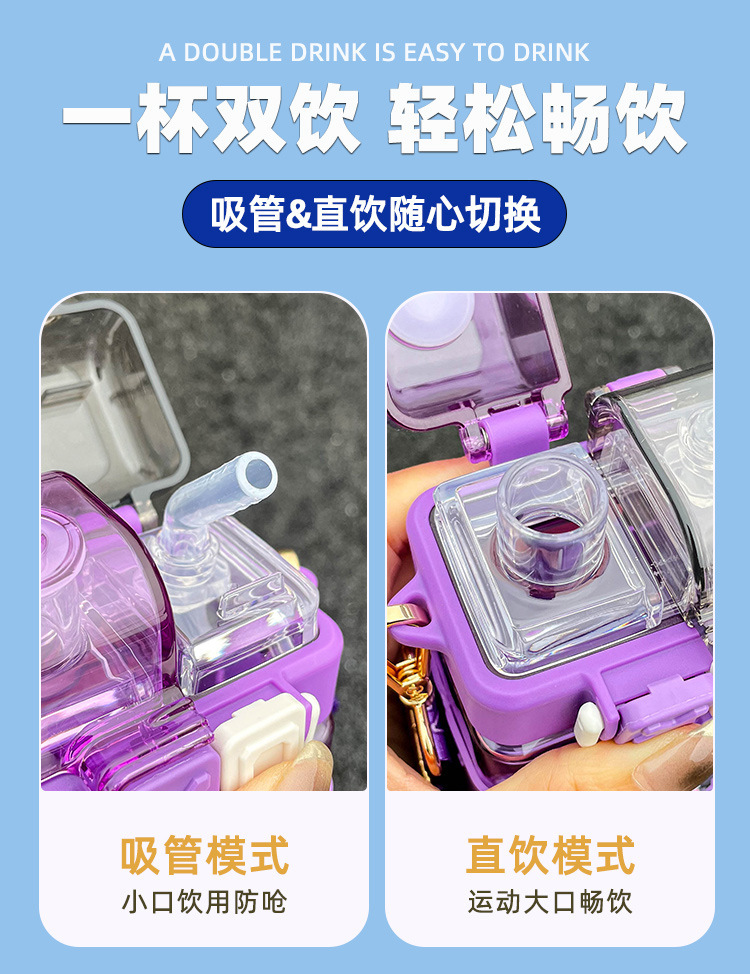 A DOUBLE DRINK IS EASY TO DRINK

一杯双饮 轻松畅饮

吸管&直饮随心切换

吸管模式
小口饮用防呛

直饮模式
运动大口畅饮