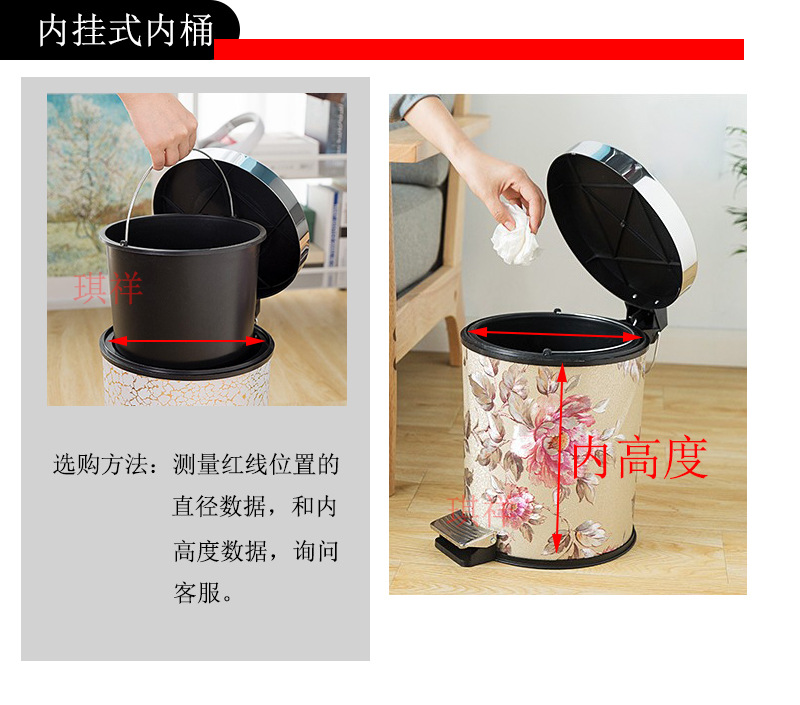 内挂式内桶

琪祥

选购方法：测量红线位置的直径数据，和内高度数据，询问客服。

内高度

琪祥