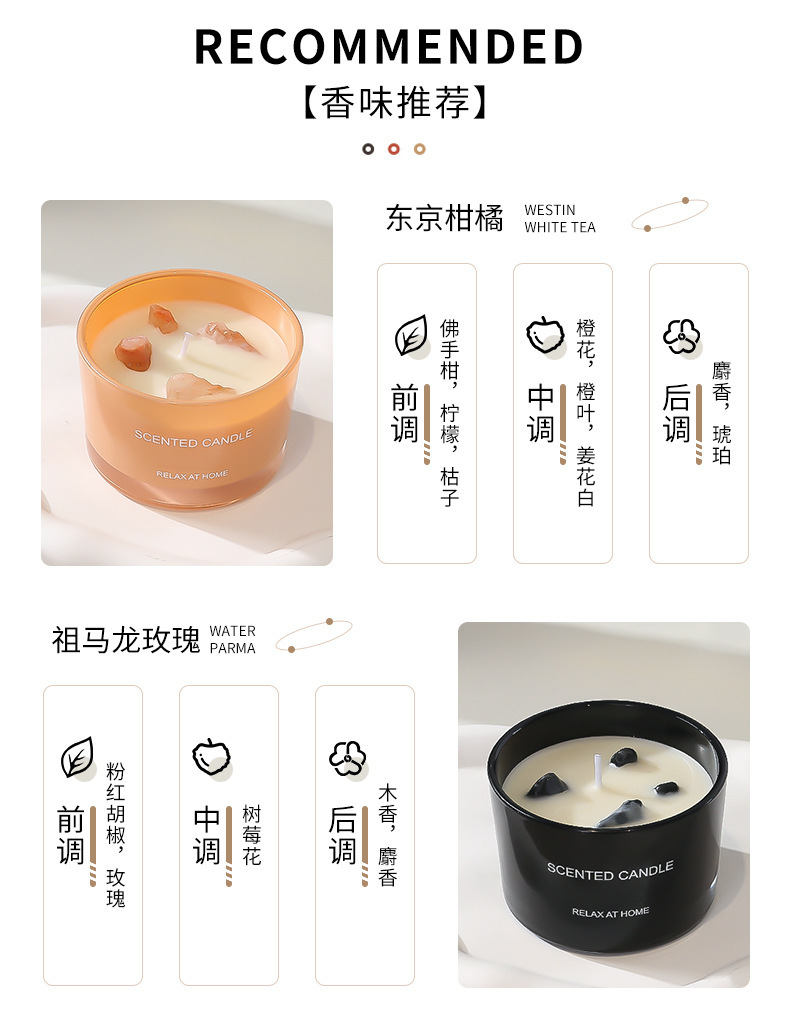 RECOMMENDED
【香味推荐】

SCENTED CANDLE
RELAX AT HOME

东京柑橘 WESTIN WHITE TEA

前调 佛手柑，柠檬，桔子

中调 橙花，橙叶，姜花白

后调 麝香，琥珀

祖马龙玫瑰 WATER PARMA

前调 粉红胡椒，玫瑰

中调 树莓花

后调 木香，麝香

SCENTED CANDLE
RELAX AT HOME