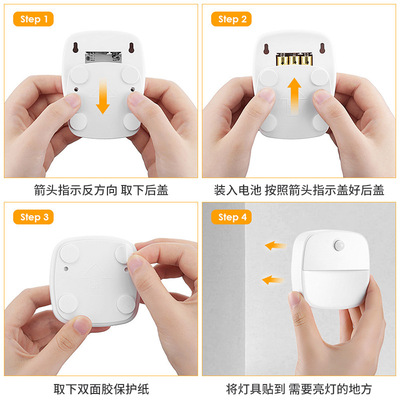 Step 1

箭头指示反方向 取下后盖

Step 2

装入电池 按照箭头指示盖好后盖

Step 3

取下双面胶保护纸

Step 4

将灯具贴到 需要亮灯的地方