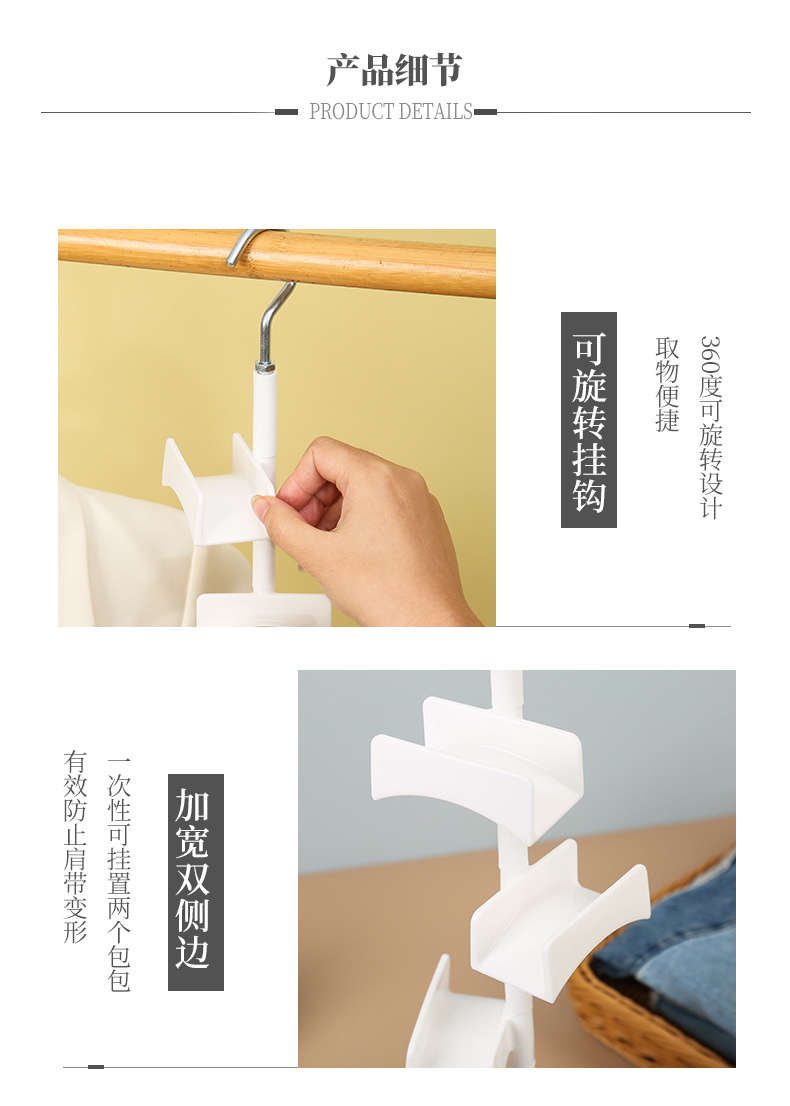 产品细节
PRODUCT DETAILS

可旋转挂钩

360度可旋转设计
取物便捷

加宽双侧边

一次性可挂置两个包包
有效防止肩带变形