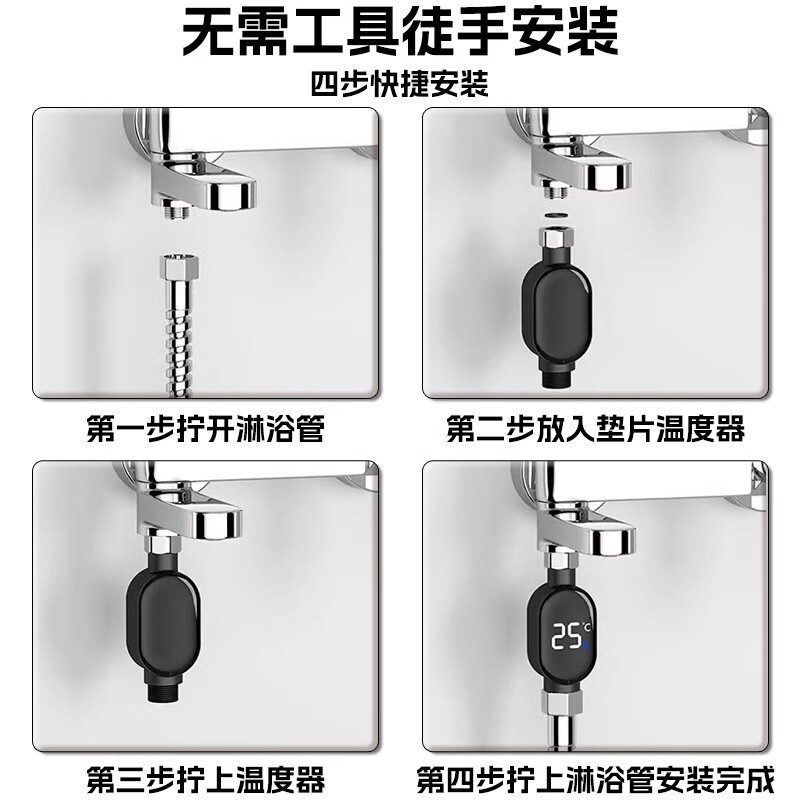 无需工具徒手安装
四步快捷安装

第一步拧开淋浴管

第二步放入垫片温度器

第三步拧上温度器

25°C

第四步拧上淋浴管安装完成