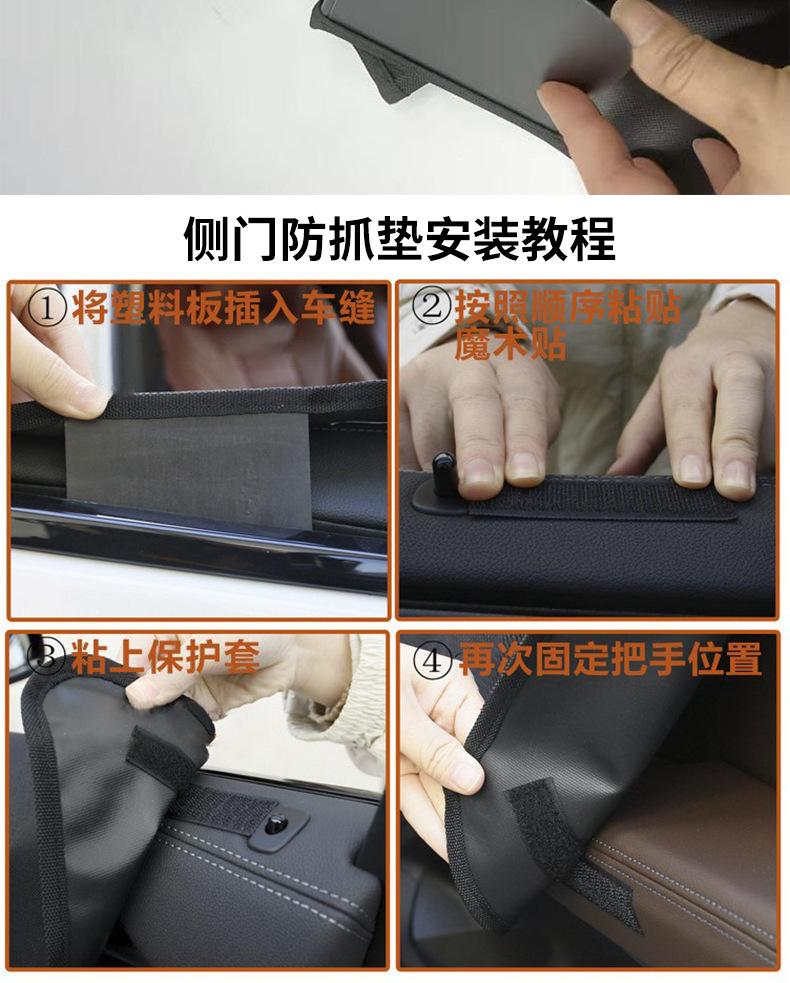 侧门防抓垫安装教程

①将塑料板插入车缝

②按照顺序粘贴魔术贴

③粘上保护套

④再次固定把手位置