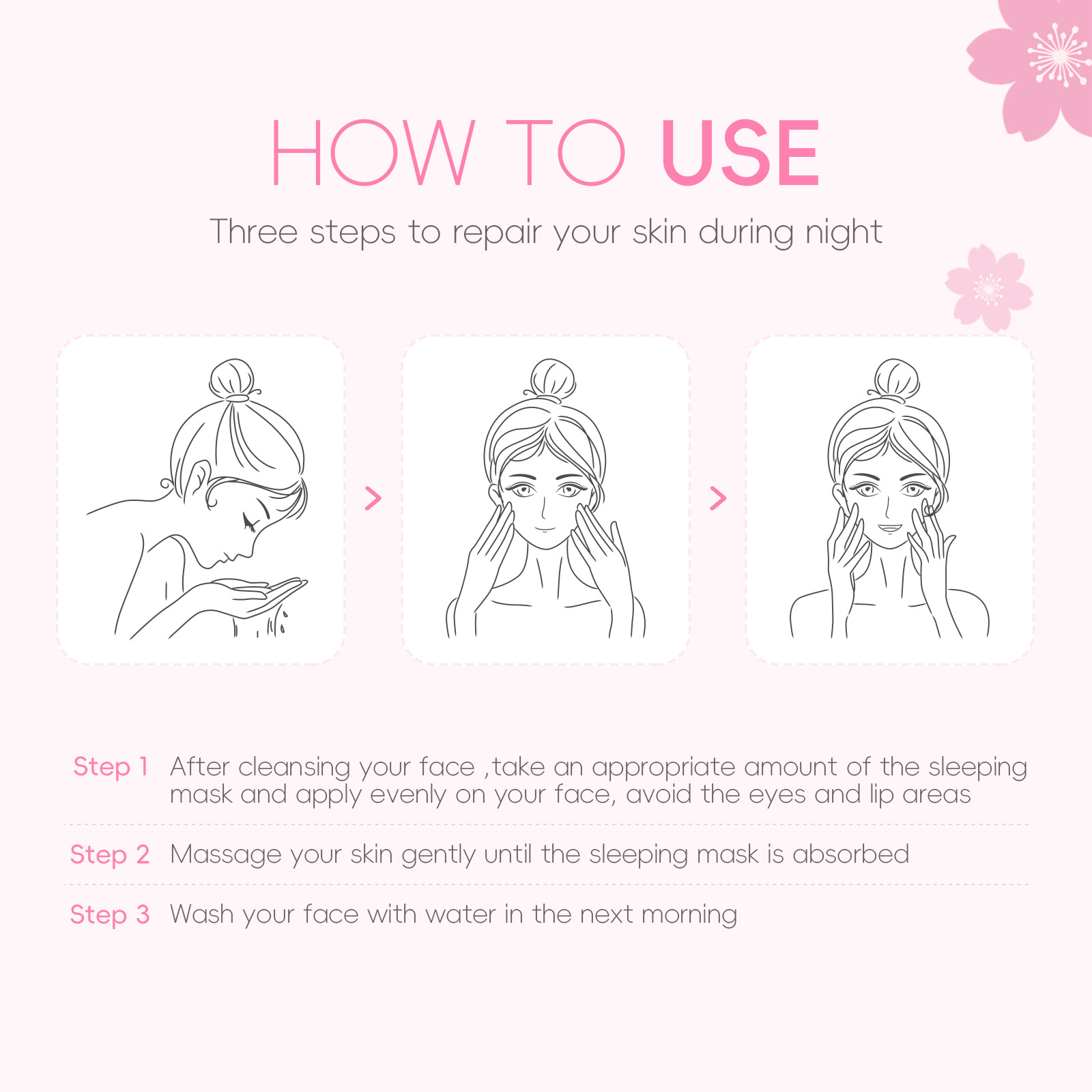 HOW TO USE

Three steps to repair your skin during night

Step 1 After cleansing your face ,take an appropriate amount of the sleeping mask and apply evenly on your face, avoid the eyes and lip areas

Step 2 Massage your skin gently until the sleeping mask is absorbed

Step 3 Wash your face with water in the next morning