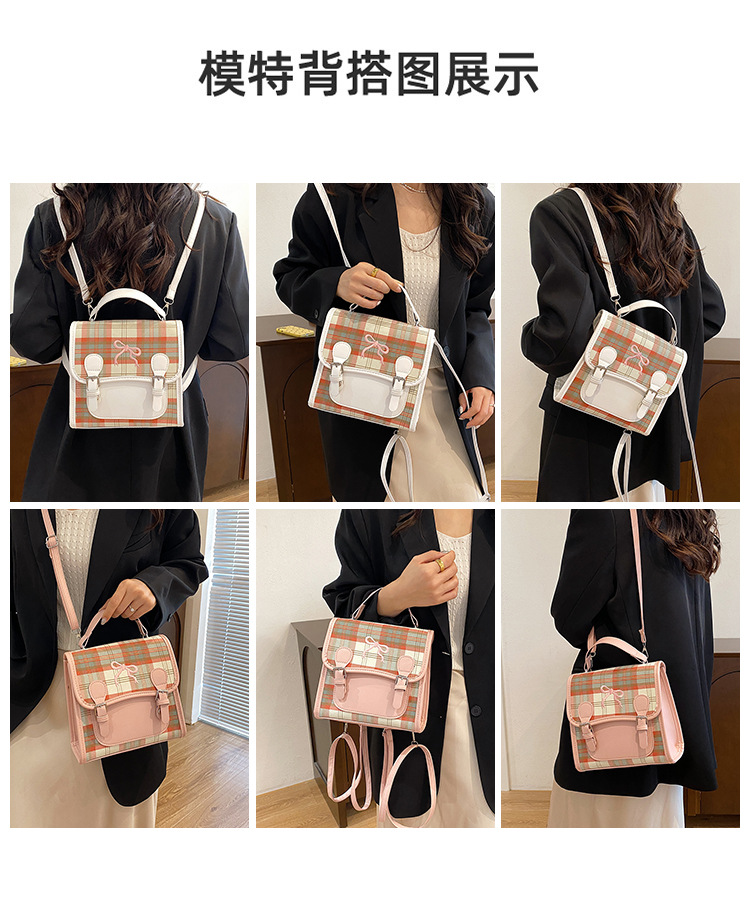 模特背搭图展示