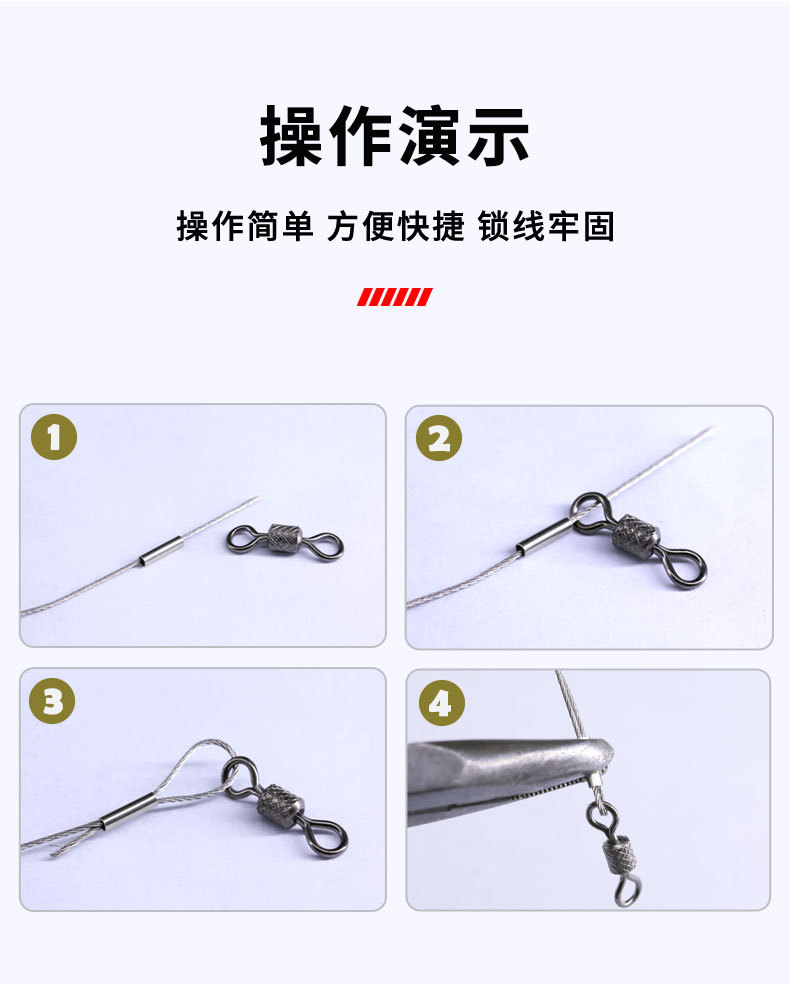 操作演示

操作简单 方便快捷 锁线牢固

1

2

3

4