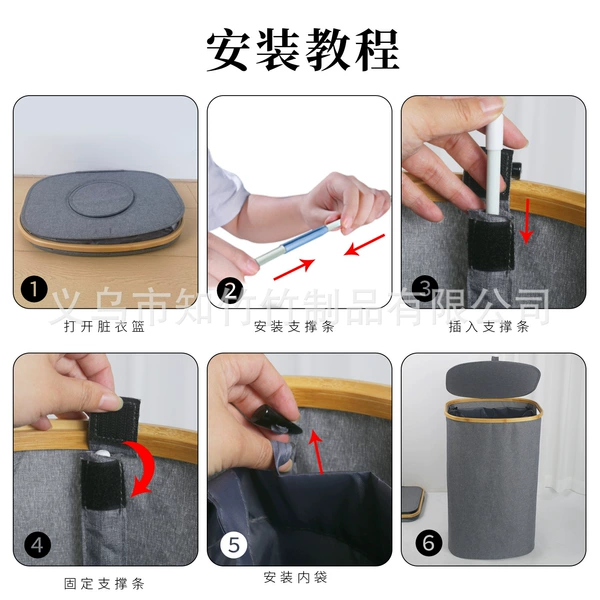 安装教程

1
打开脏衣篮

2
安装支撑条

3
插入支撑条

4
固定支撑条

5
安装内袋

6

义乌市知竹竹制品有限公司