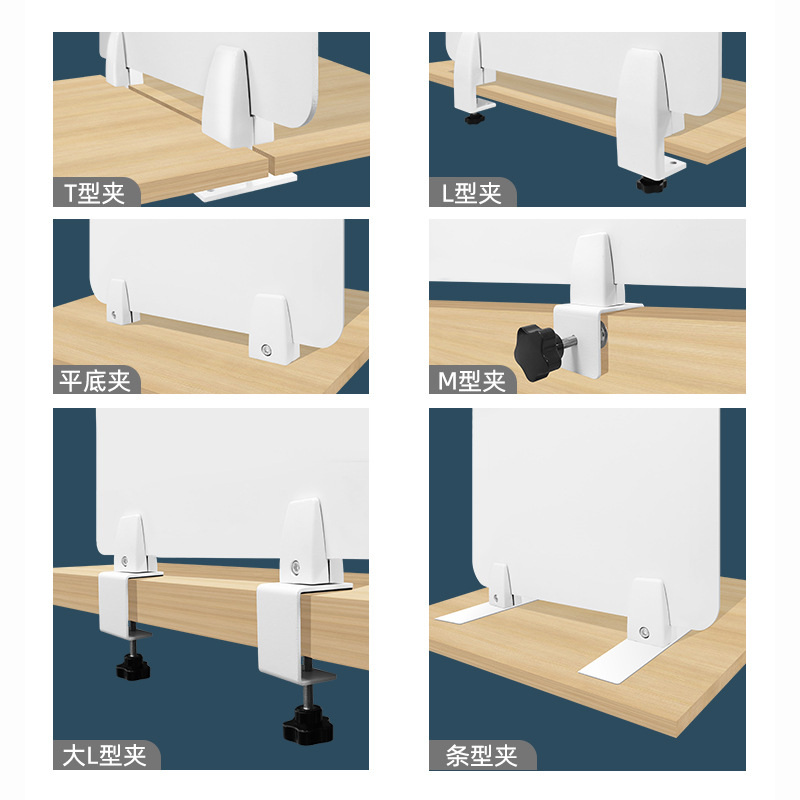 T型夹

L型夹

平底夹

M型夹

大L型夹

条型夹