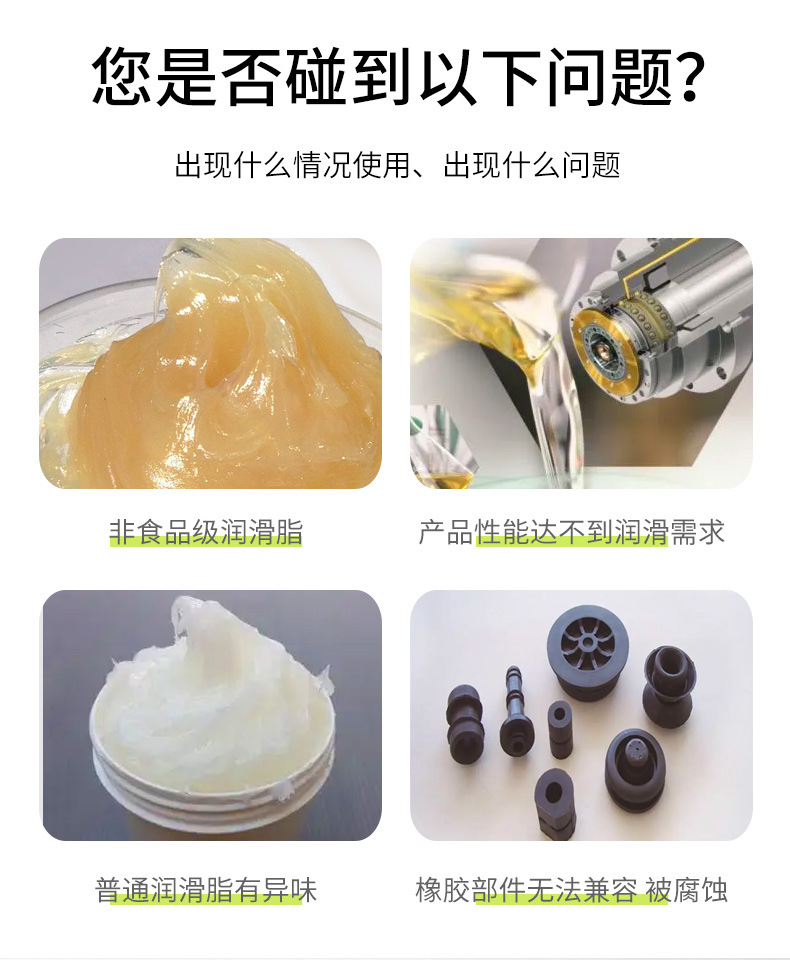 您是否碰到以下问题?

出现什么情况使用、出现什么问题

非食品级润滑脂

产品性能达不到润滑需求

普通润滑脂有异味

橡胶部件无法兼容 被腐蚀