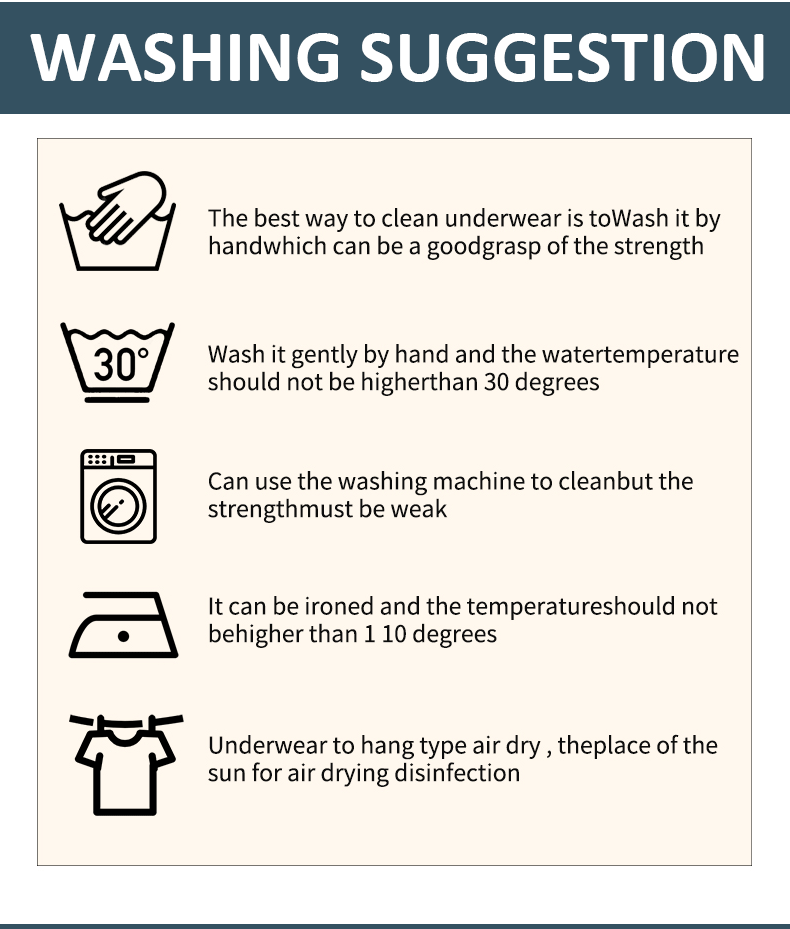 WASHING SUGGESTION

The best way to clean underwear is toWash it by handwhich can be a goodgrasp of the strength

30°

Wash it gently by hand and the watertemperature should not be higherthan 30 degrees

Can use the washing machine to cleanbut the strengthmust be weak

It can be ironed and the temperatureshould not behigher than 1 10 degrees

Underwear to hang type air dry , theplace of the sun for air drying disinfection