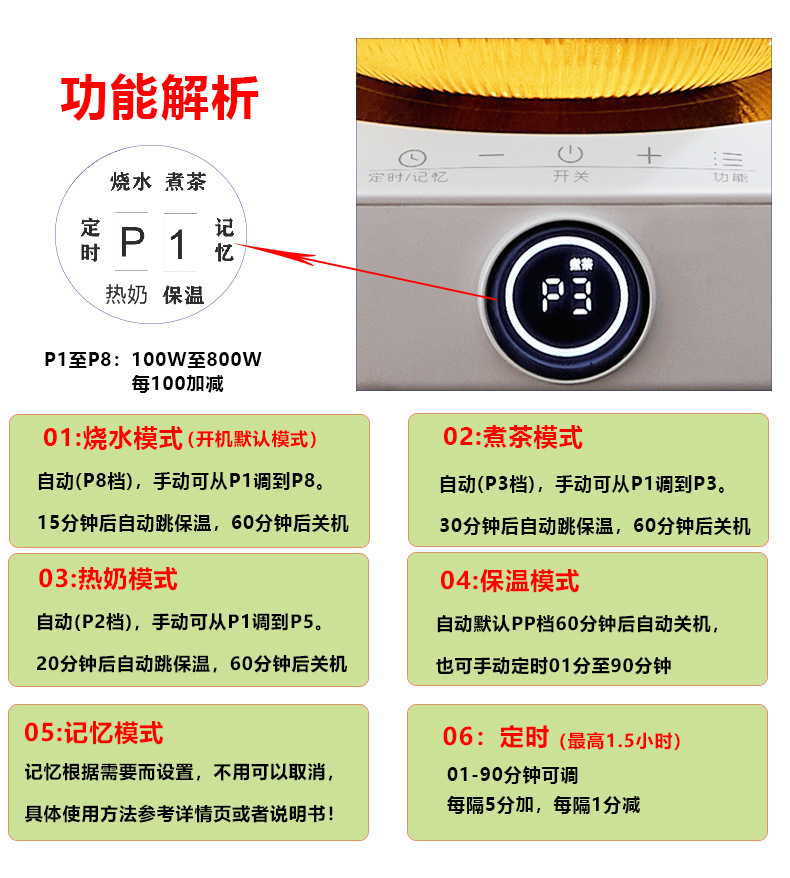 功能解析

烧水 煮茶

定时 P 1 记忆

热奶 保温

P1至P8：100W至800W
每100加减

定时/记忆 — 开关 + 功能

煮茶
P3

01:烧水模式（开机默认模式）
自动(P8档)，手动可从P1调到P8。
15分钟后自动跳保温，60分钟后关机

02:煮茶模式
自动(P3档)，手动可从P1调到P3。
30分钟后自动跳保温，60分钟后关机

03:热奶模式
自动(P2档)，手动可从P1调到P5。
20分钟后自动跳保温，60分钟后关机

04:保温模式
自动默认PP档60分钟后自动关机，
也可手动定时01分至90分钟

05:记忆模式
记忆根据需要而设置，不用可以取消，
具体使用方法参考详情页或者说明书！

06：定时（最高1.5小时）
01-90分钟可调
每隔5分加，每隔1分减