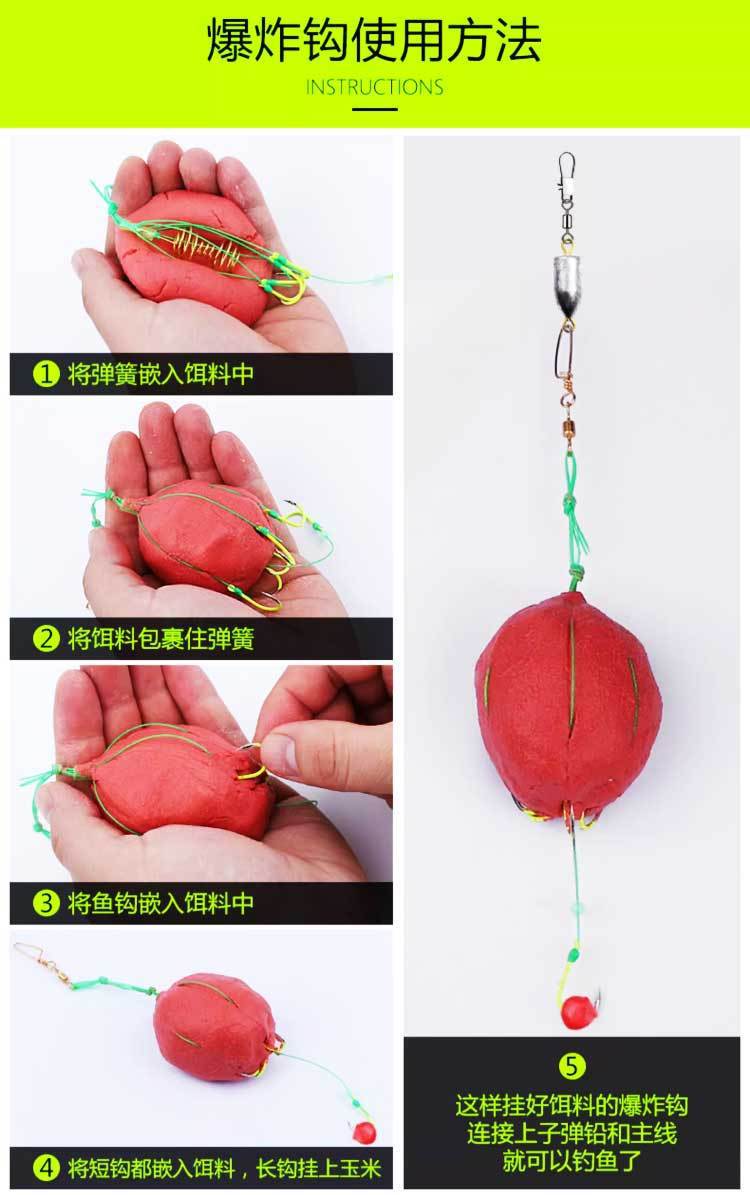 爆炸钩使用方法
INSTRUCTIONS

1 将弹簧嵌入饵料中

2 将饵料包裹住弹簧

3 将鱼钩嵌入饵料中

4 将短钩都嵌入饵料，长钩挂上玉米

5
这样挂好饵料的爆炸钩
连接上子弹铅和主线
就可以钓鱼了