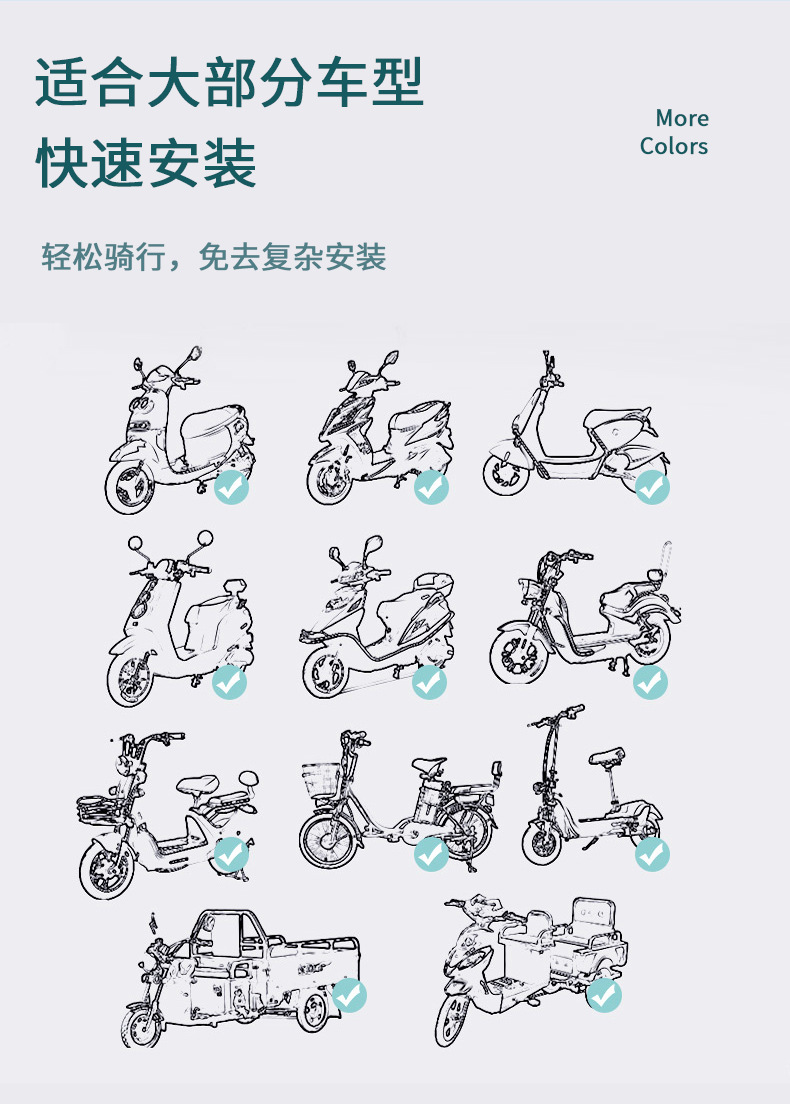 适合大部分车型
快速安装

More
Colors

轻松骑行，免去复杂安装