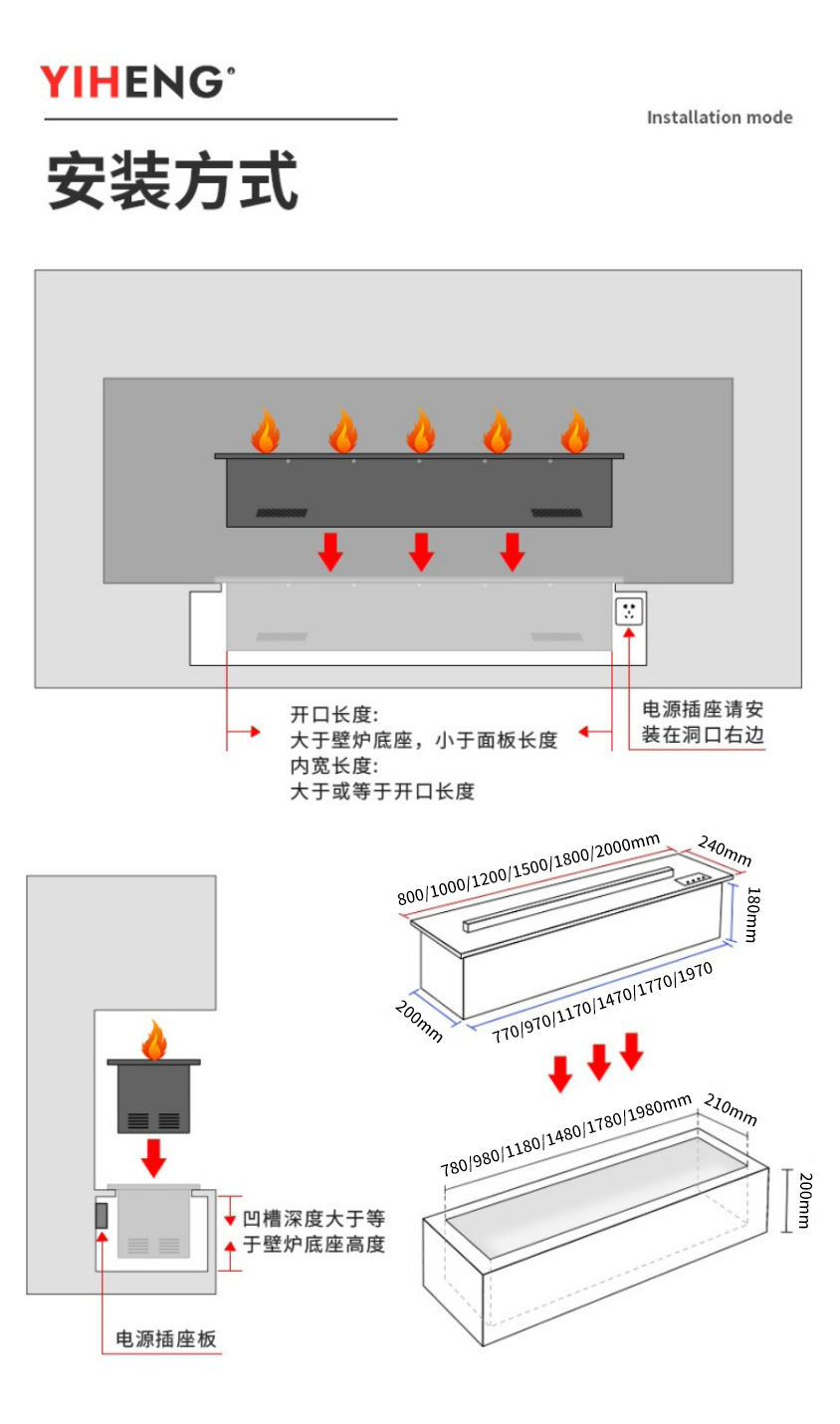 YIHENG®

Installation mode

安装方式

开口长度:
大于壁炉底座，小于面板长度
内宽长度:
大于或等于开口长度

电源插座请安装在洞口右边

800/1000/1200/1500/1800/2000mm
240mm
180mm
200mm
770/970/1170/1470/1770/1970

780/980/1180/1480/1780/1980mm
210mm
200mm

凹槽深度大于等于壁炉底座高度

电源插座板