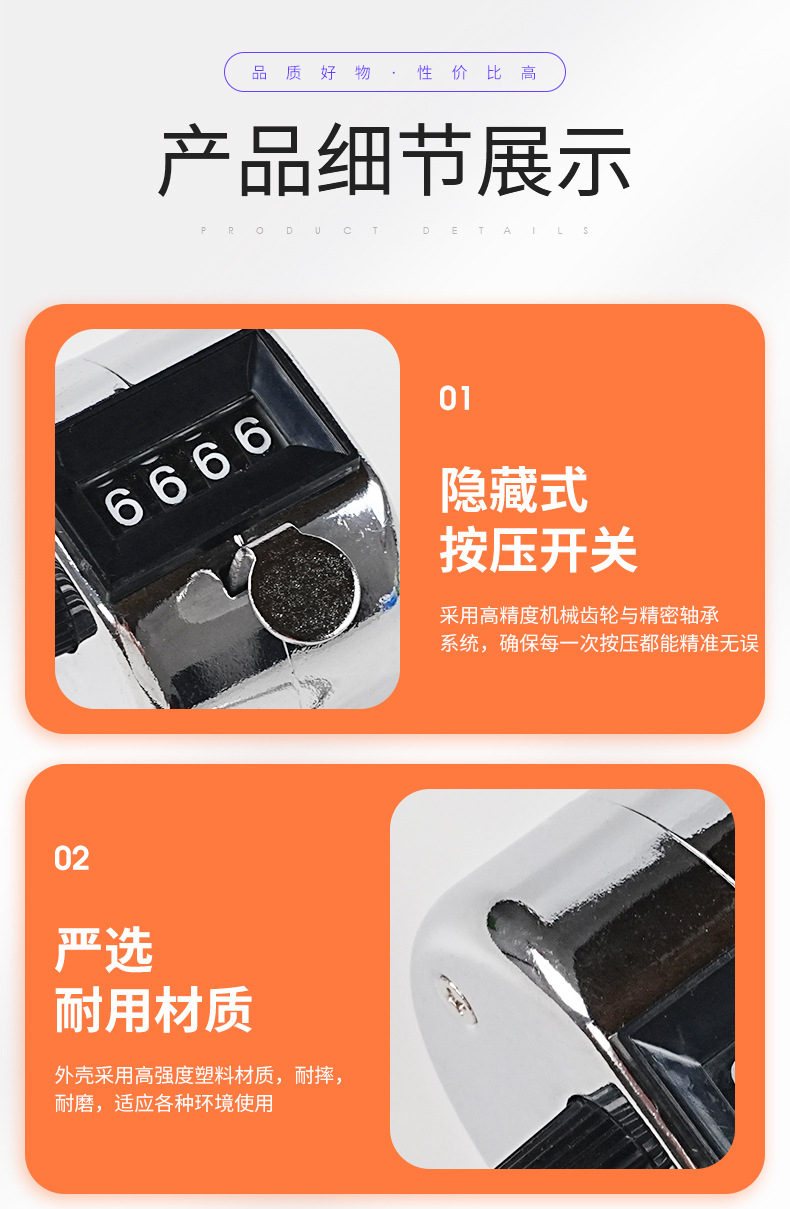 品质好物 · 性价比高

产品细节展示

PRODUCT DETAILS

6666

01

隐藏式
按压开关

采用高精度机械齿轮与精密轴承系统，确保每一次按压都能精准无误

02

严选
耐用材质

外壳采用高强度塑料材质，耐摔，耐磨，适应各种环境使用