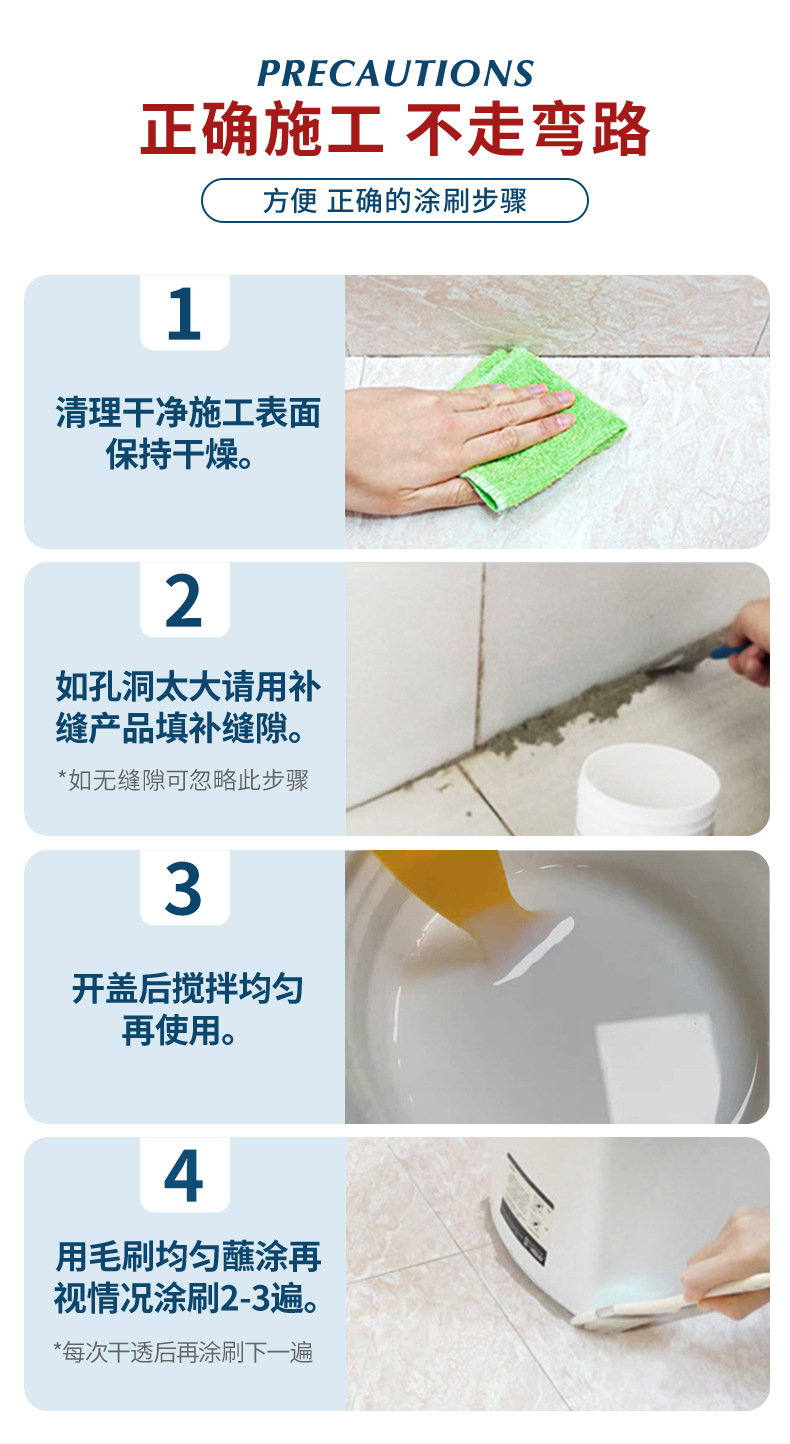 PRECAUTIONS
正确施工 不走弯路

方便 正确的涂刷步骤

1
清理干净施工表面保持干燥。

2
如孔洞太大请用补缝产品填补缝隙。
*如无缝隙可忽略此步骤

3
开盖后搅拌均匀再使用。

4
用毛刷均匀蘸涂再视情况涂刷2-3遍。
*每次干透后再涂刷下一遍