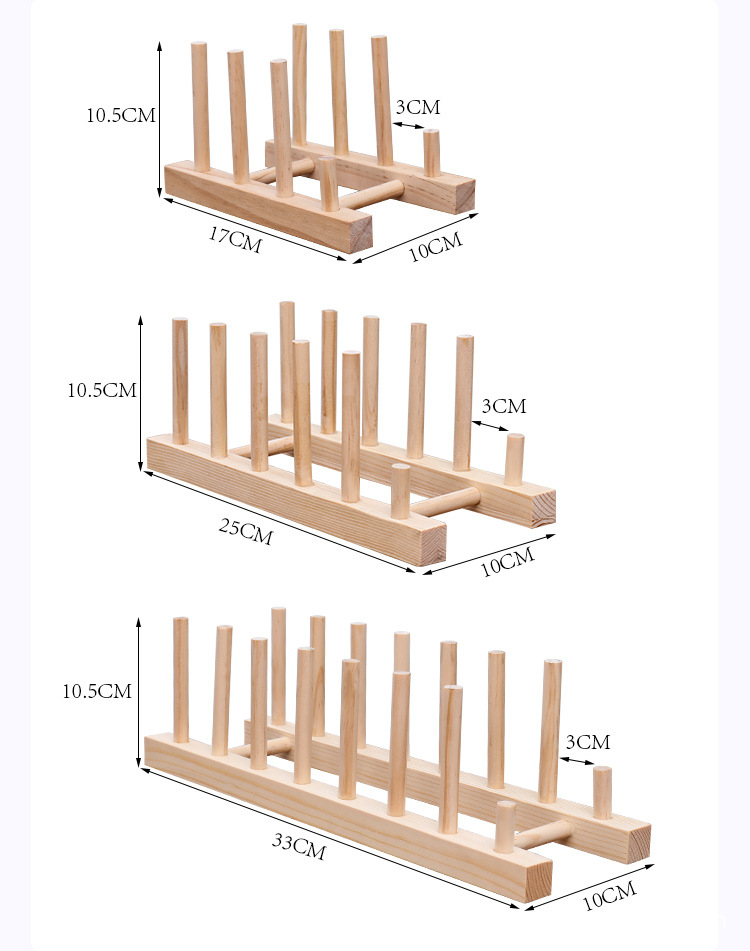 10.5CM
3CM
17CM
10CM

10.5CM
3CM
25CM
10CM

10.5CM
3CM
33CM
10CM