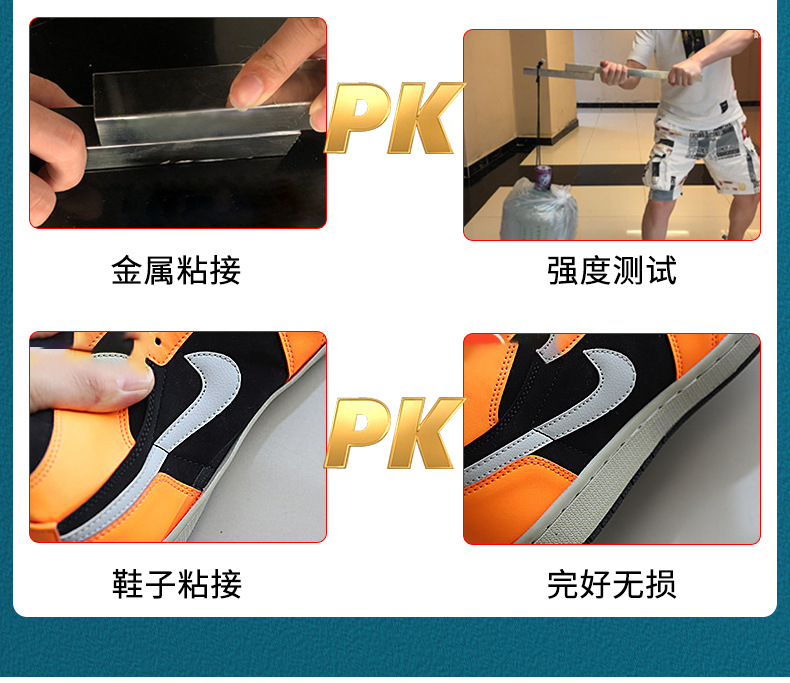 PK

金属粘接

强度测试

PK

鞋子粘接

完好无损