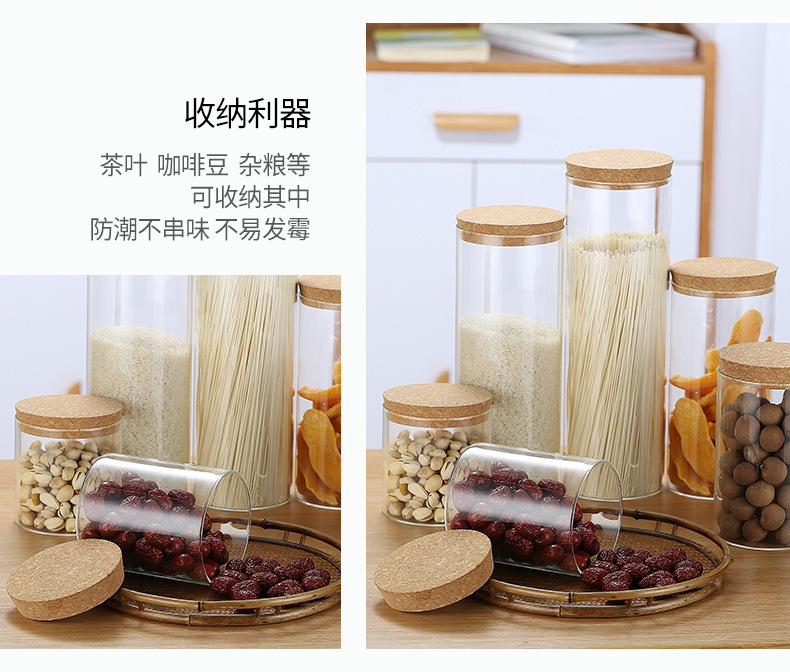 收纳利器

茶叶 咖啡豆 杂粮等
可收纳其中
防潮不串味 不易发霉