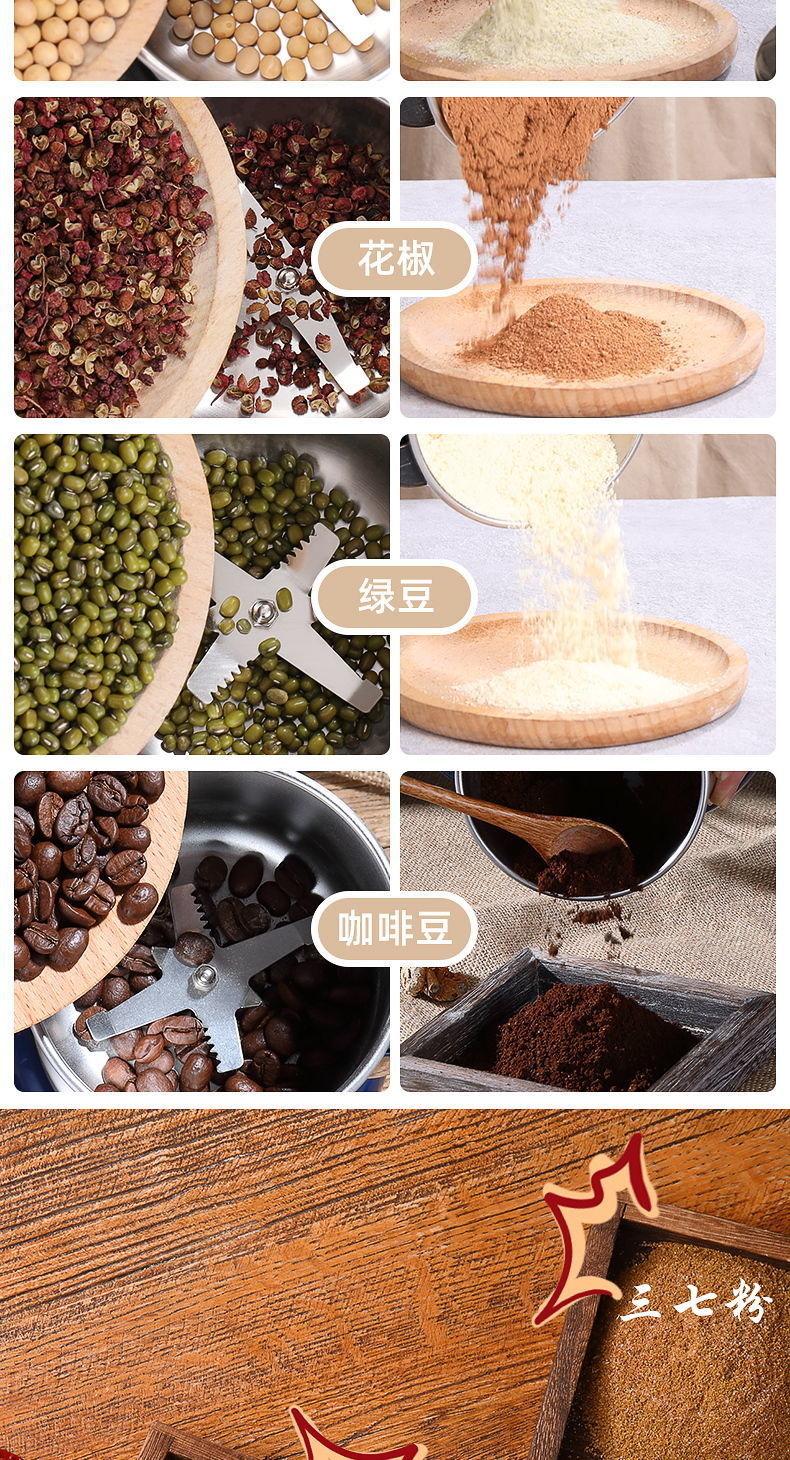 花椒

绿豆

咖啡豆

三七粉