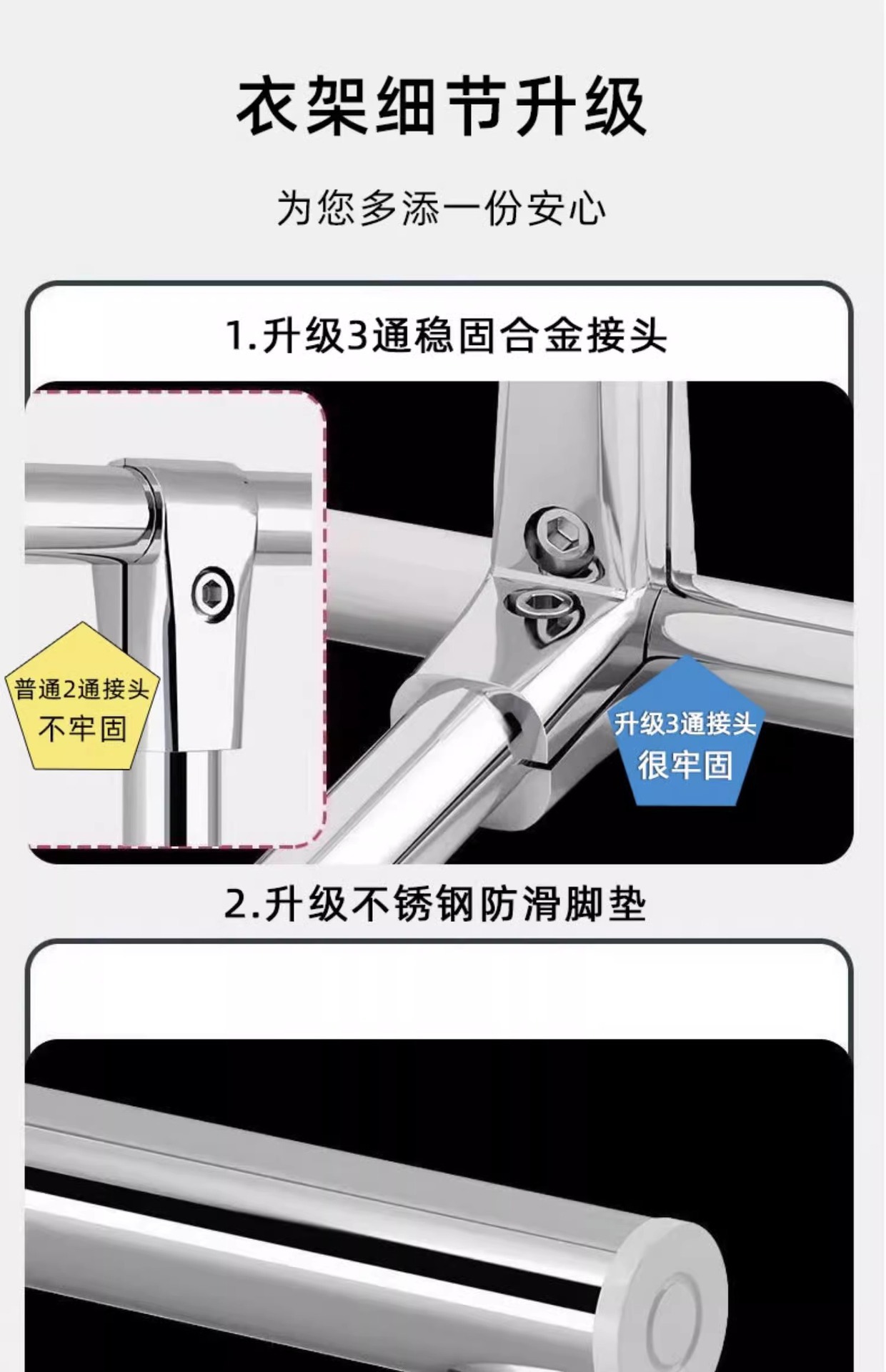 衣架细节升级

为您多添一份安心

1.升级3通稳固合金接头

普通2通接头
不牢固

升级3通接头
很牢固

2.升级不锈钢防滑脚垫