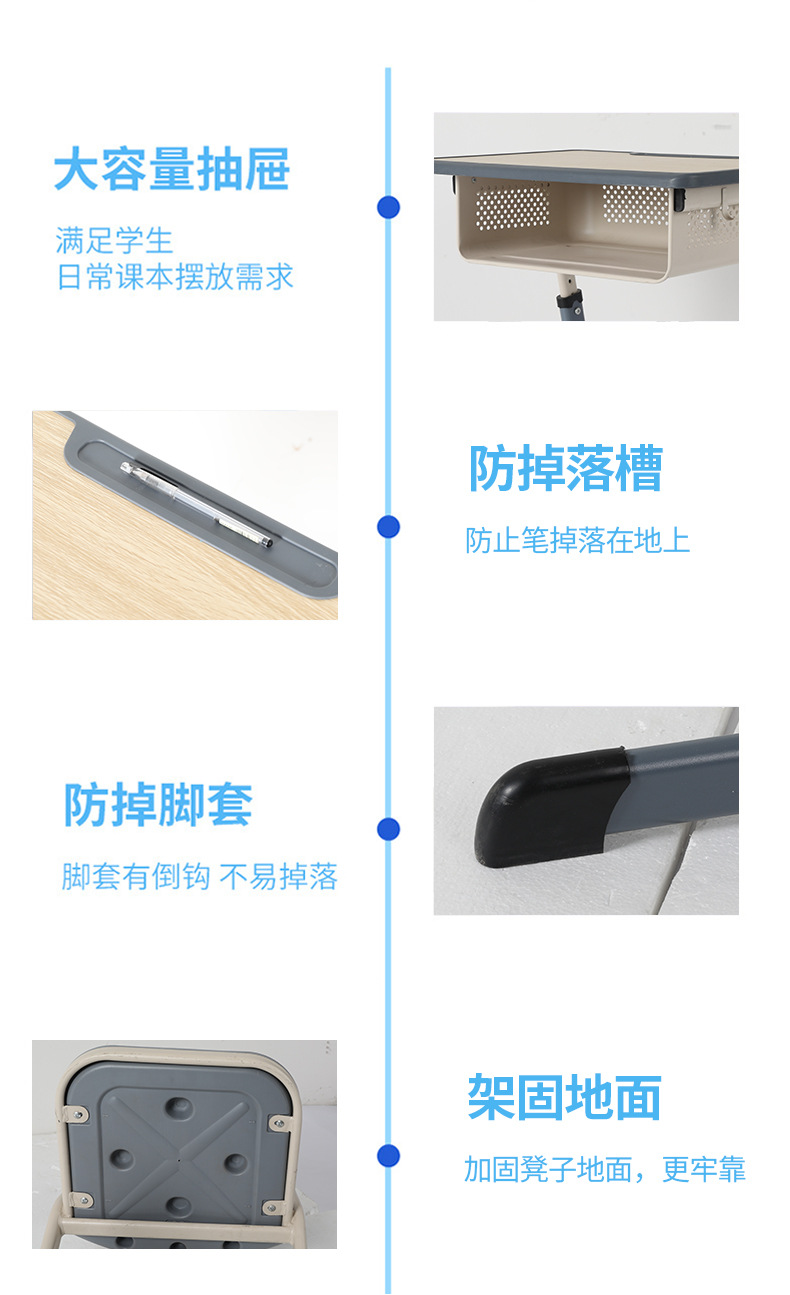 大容量抽屉

满足学生
日常课本摆放需求

防掉落槽

防止笔掉落在地上

防掉脚套

脚套有倒钩 不易掉落

架固地面

加固凳子地面，更牢靠