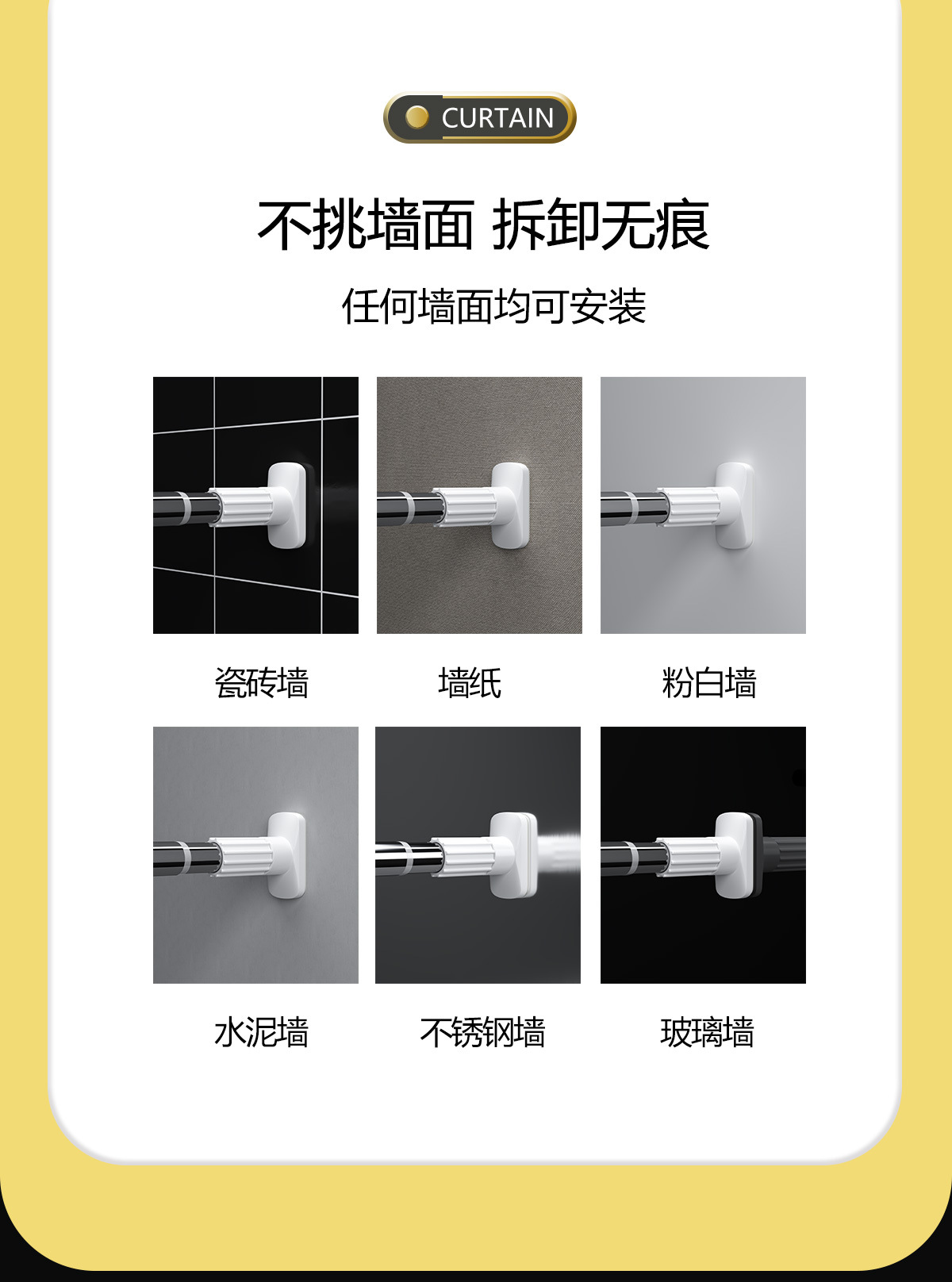 CURTAIN

不挑墙面 拆卸无痕

任何墙面均可安装

瓷砖墙

墙纸

粉白墙

水泥墙

不锈钢墙

玻璃墙