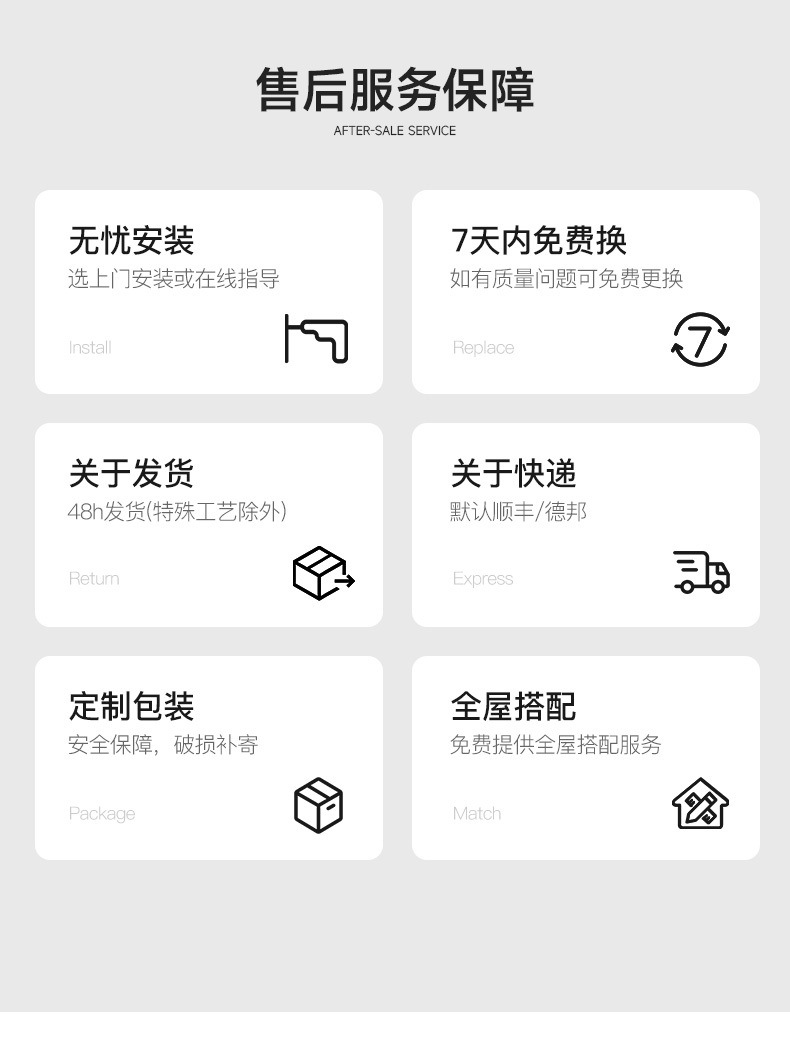 售后服务保障
AFTER-SALE SERVICE

无忧安装
选上门安装或在线指导
Install

7天内免费换
如有质量问题可免费更换
Replace

关于发货
48h发货(特殊工艺除外)
Return

关于快递
默认顺丰/德邦
Express

定制包装
安全保障，破损补寄
Package

全屋搭配
免费提供全屋搭配服务
Match