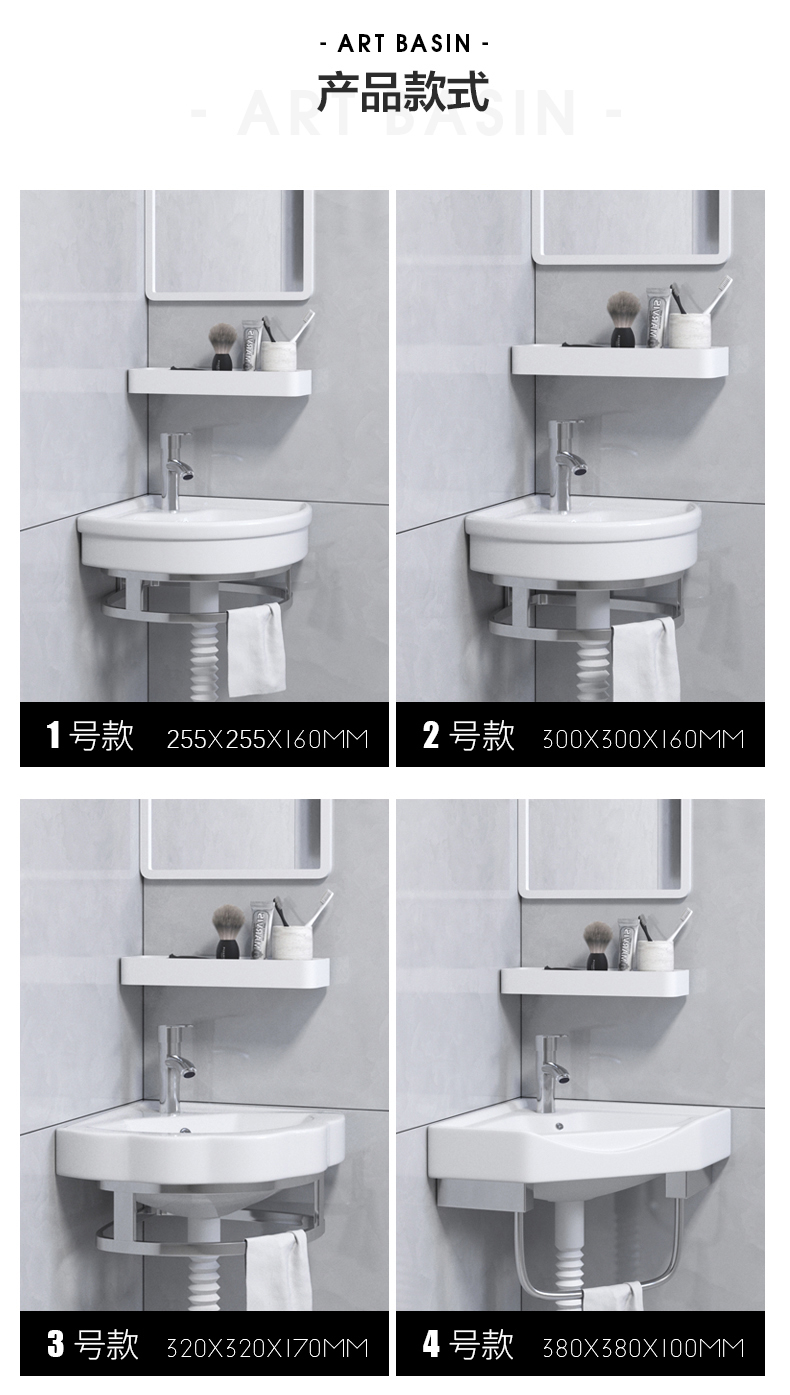 - ART BASIN -
产品款式
- ART BASIN -

1 号款 255X255X160MM

2 号款 300X300X160MM

3 号款 320X320X170MM

4 号款 380X380X100MM