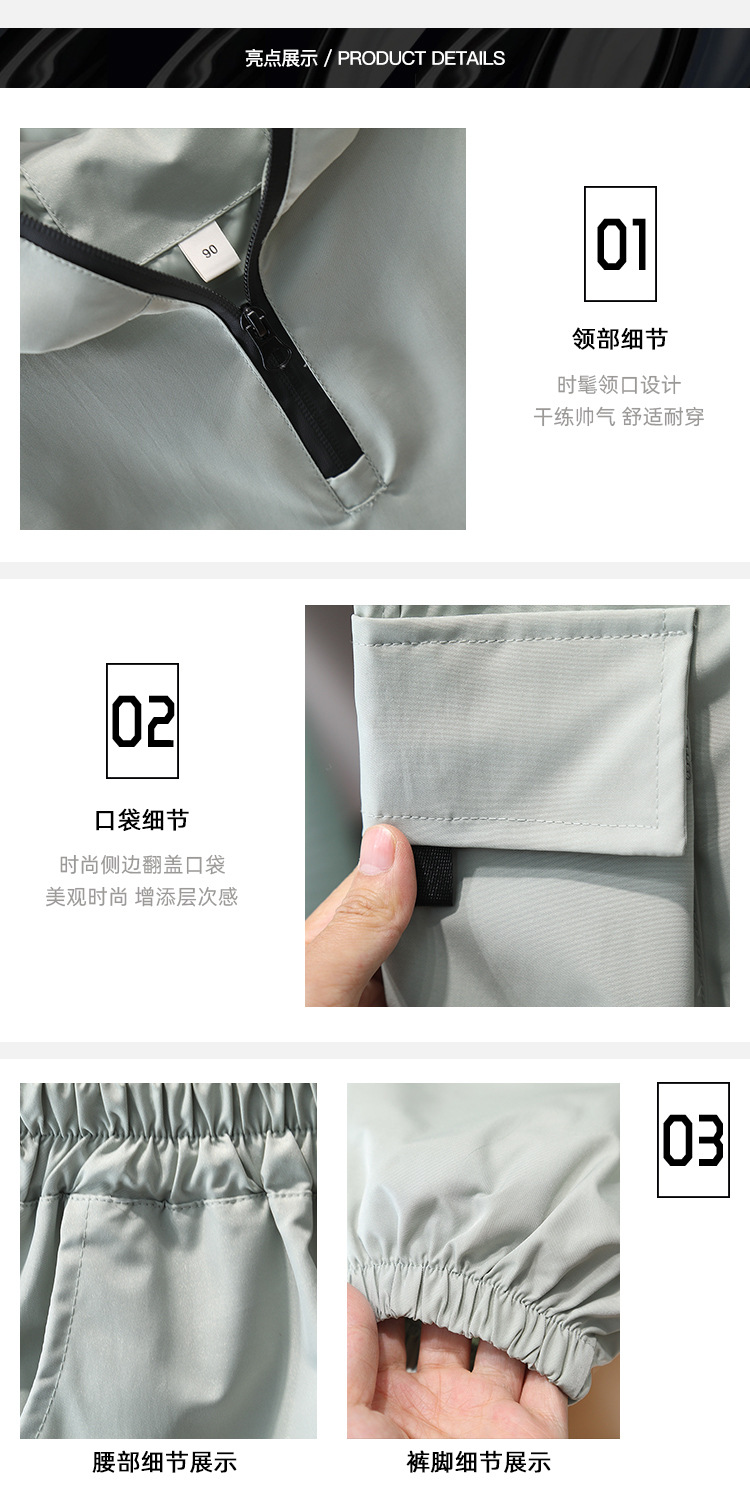 亮点展示 / PRODUCT DETAILS

90

01

领部细节

时髦领口设计
干练帅气 舒适耐穿

02

口袋细节

时尚侧边翻盖口袋
美观时尚 增添层次感

03

腰部细节展示

裤脚细节展示