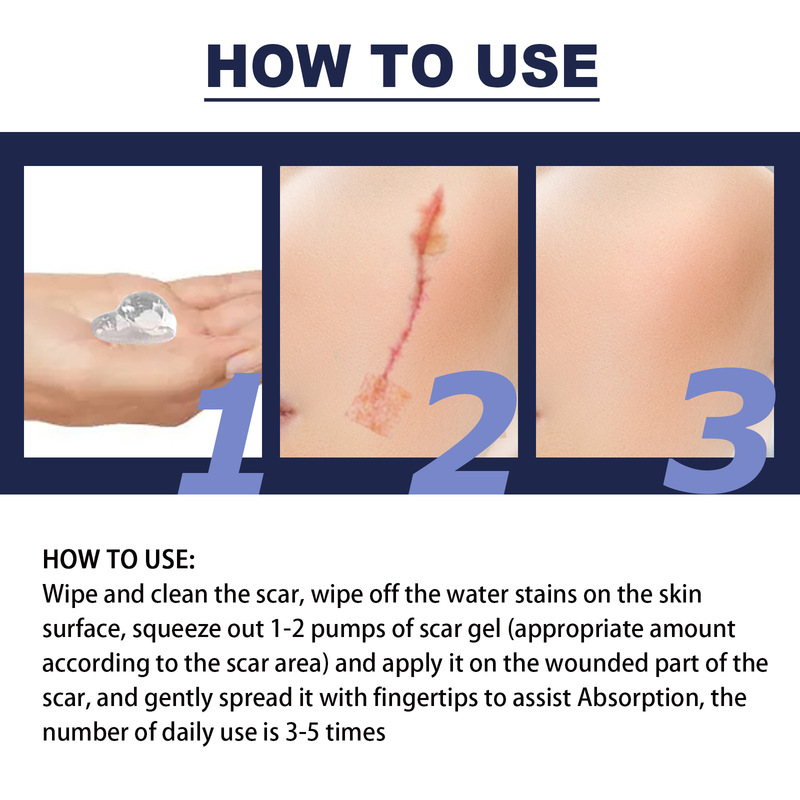 HOW TO USE

1

2

3

HOW TO USE:
Wipe and clean the scar, wipe off the water stains on the skin surface, squeeze out 1-2 pumps of scar gel (appropriate amount according to the scar area) and apply it on the wounded part of the scar, and gently spread it with fingertips to assist Absorption, the number of daily use is 3-5 times