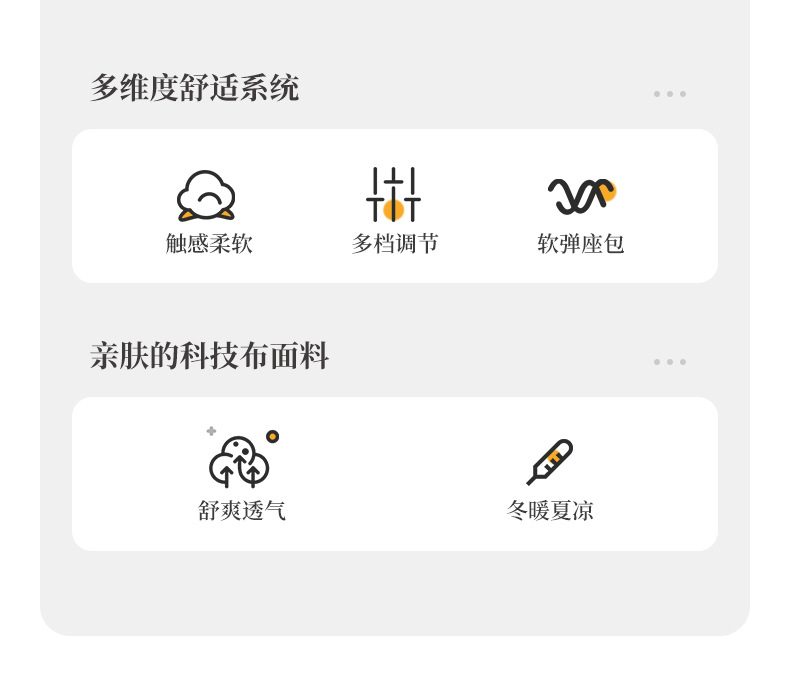 多维度舒适系统

触感柔软

多档调节

软弹座包

亲肤的科技布面料

舒爽透气

冬暖夏凉