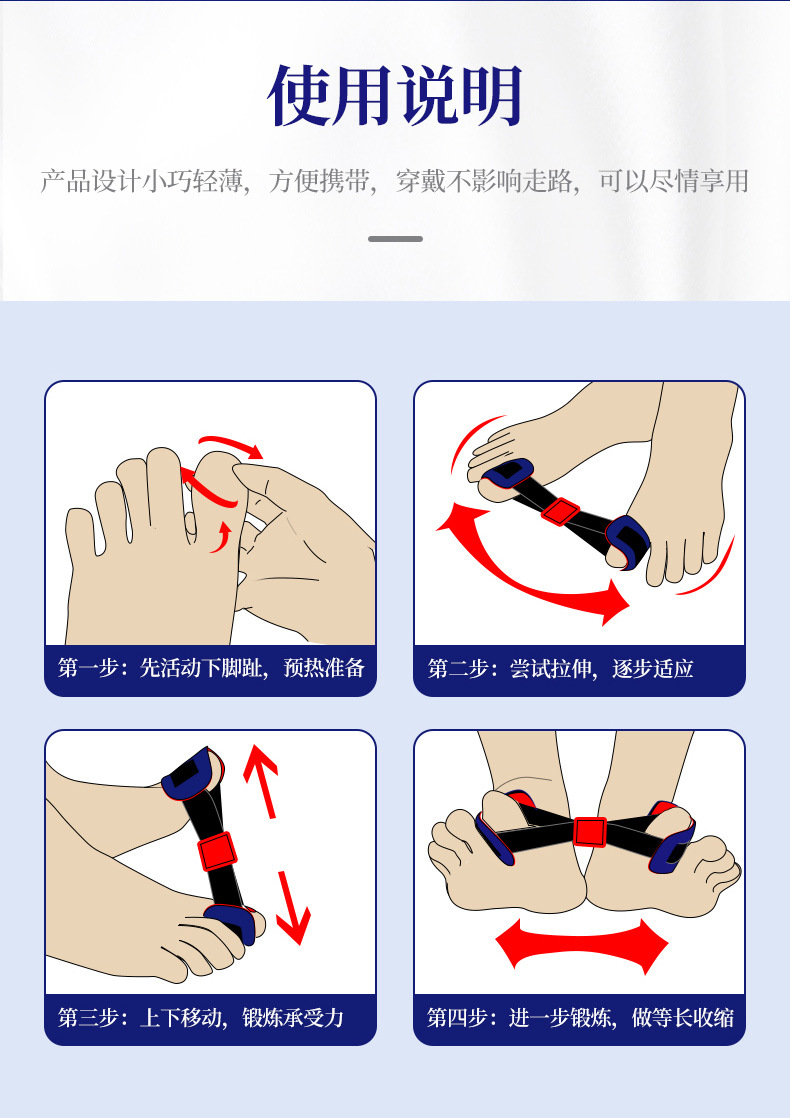 使用说明

产品设计小巧轻薄，方便携带，穿戴不影响走路，可以尽情享用

第一步：先活动下脚趾，预热准备

第二步：尝试拉伸，逐步适应

第三步：上下移动，锻炼承受力

第四步：进一步锻炼，做等长收缩