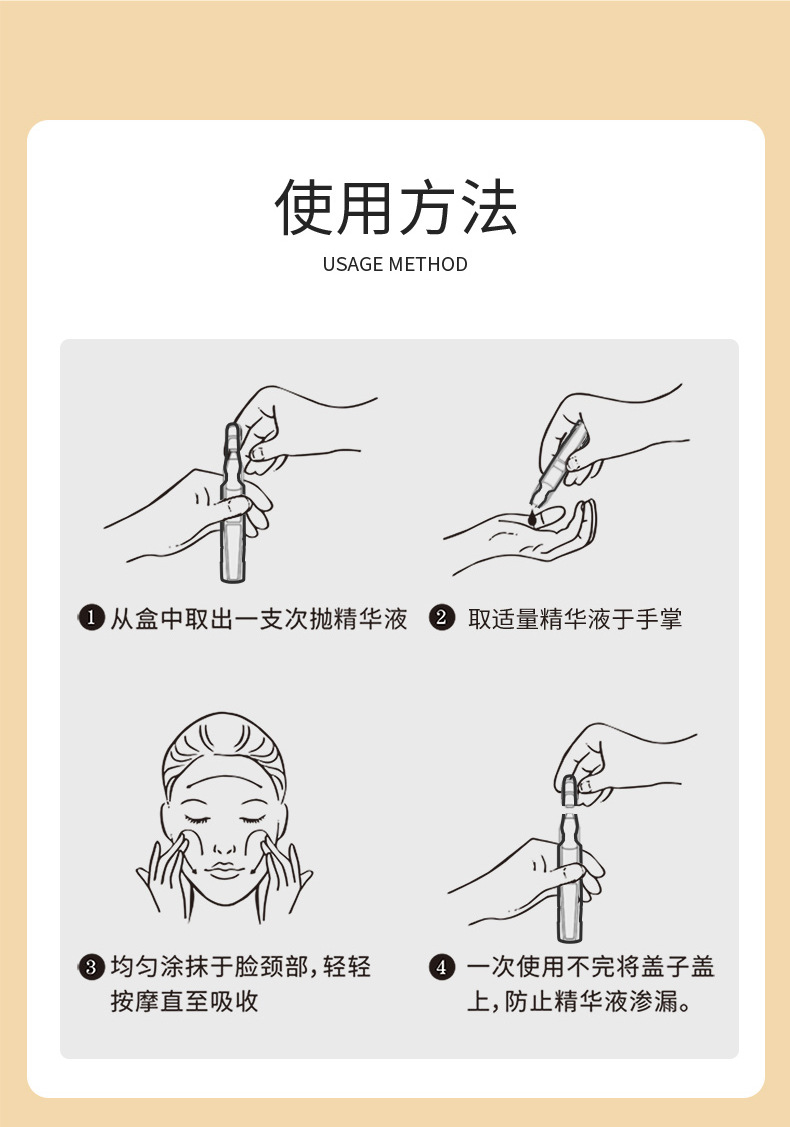 使用方法
USAGE METHOD

❶ 从盒中取出一支次抛精华液

❷ 取适量精华液于手掌

❸ 均匀涂抹于脸颈部，轻轻按摩直至吸收

❹ 一次使用不完将盖子盖上，防止精华液渗漏。