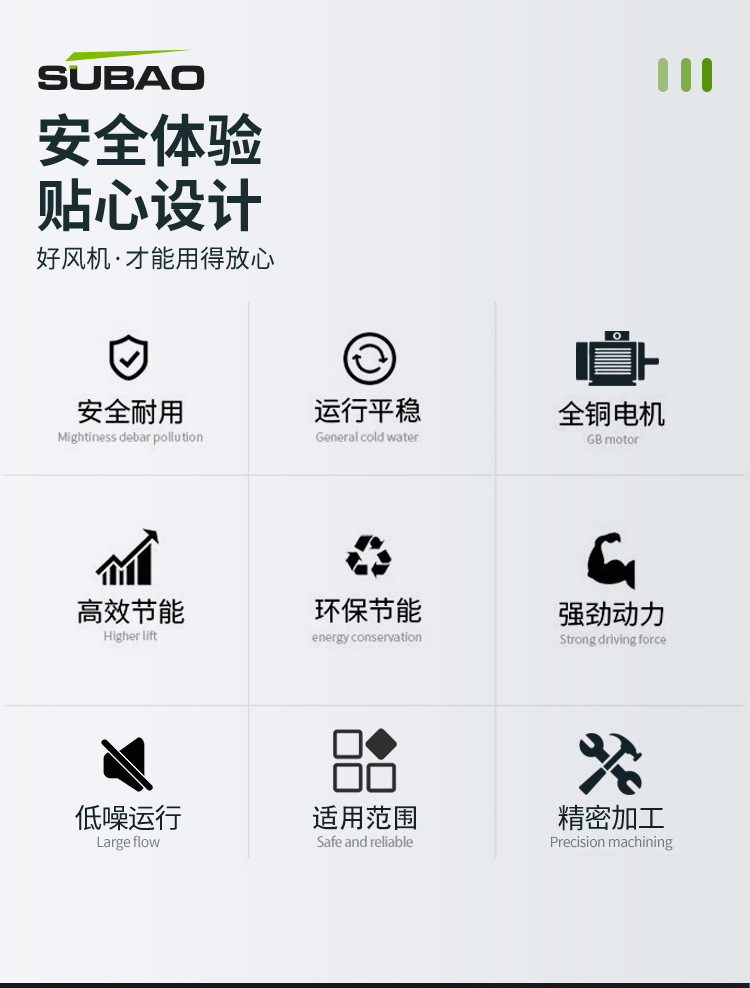 SUBAO

安全体验
贴心设计
好风机·才能用得放心

安全耐用
Mightiness debar pollution

运行平稳
General cold water

全铜电机
GB motor

高效节能
Higher lift

环保节能
energy conservation

强劲动力
Strong driving force

低噪运行
Large flow

适用范围
Safe and reliable

精密加工
Precision machining