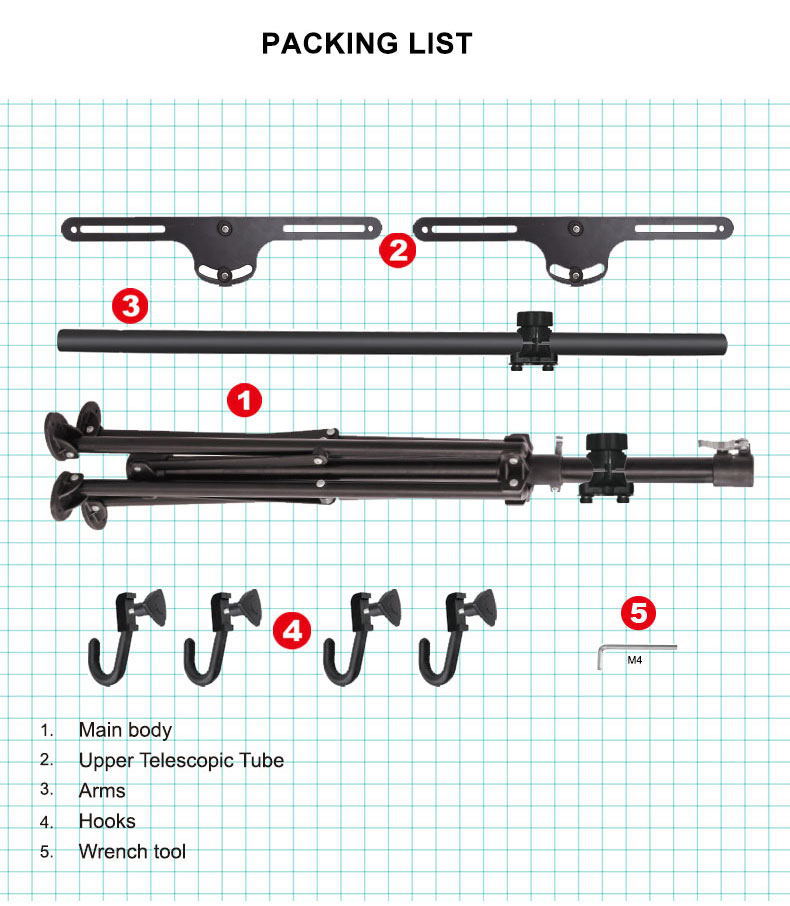 PACKING LIST

2

3

1

4

5

M4

1. Main body
2. Upper Telescopic Tube
3. Arms
4. Hooks
5. Wrench tool