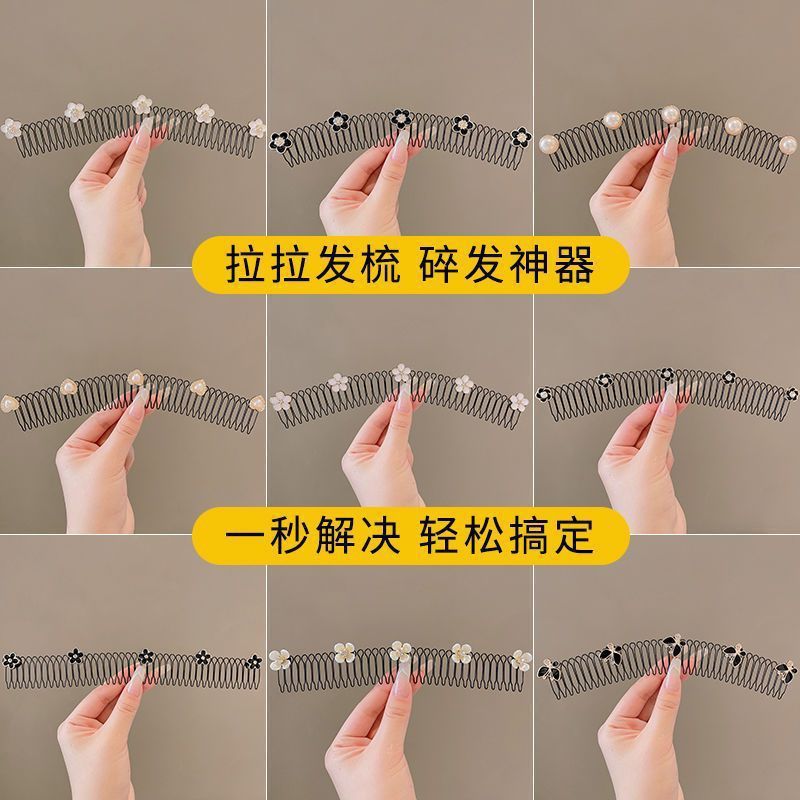 拉拉发梳 碎发神器

一秒解决 轻松搞定