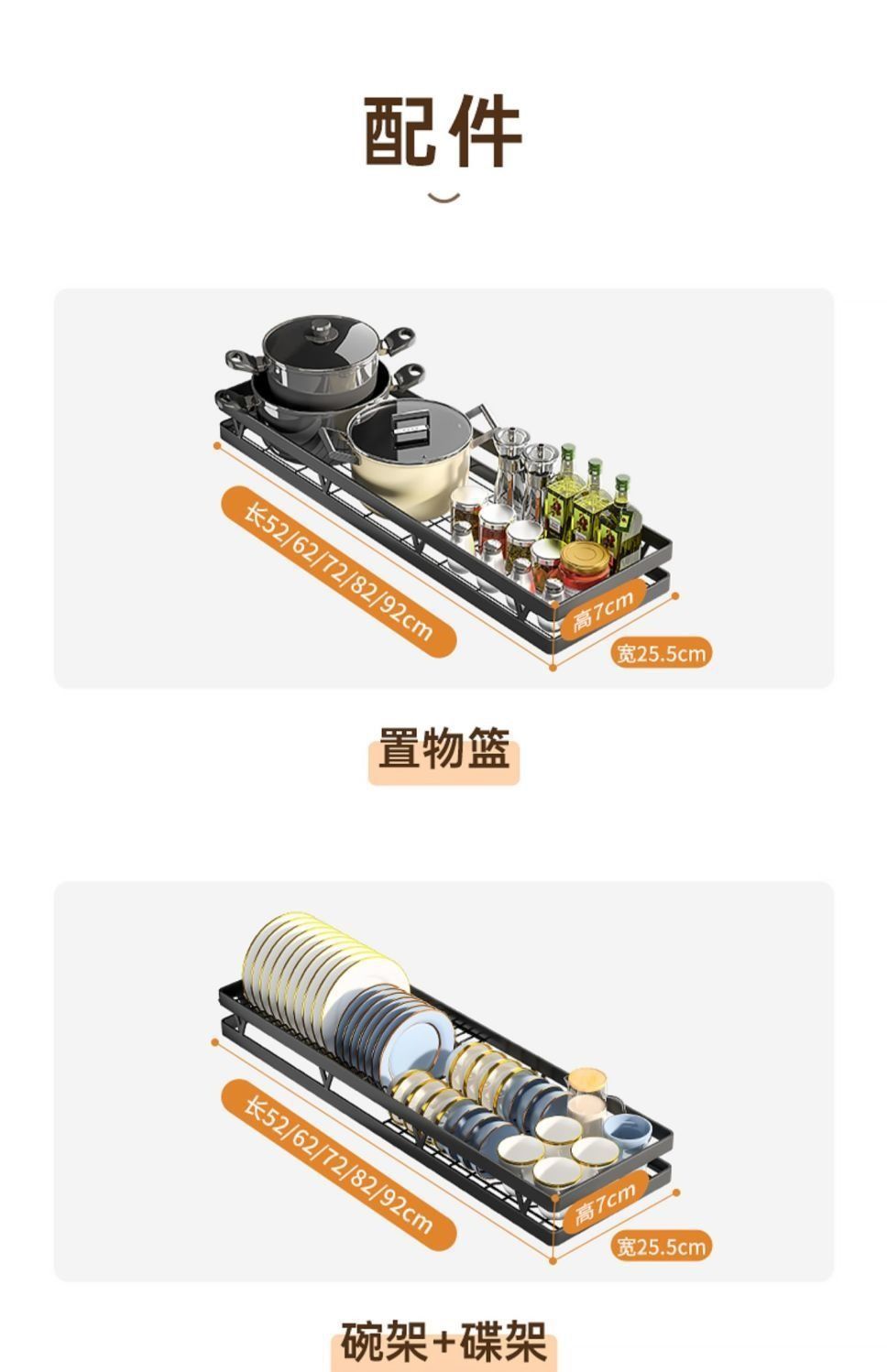 配件

长52/62/72/82/92cm

高7cm

宽25.5cm

置物篮

长52/62/72/82/92cm

高7cm

宽25.5cm

碗架+碟架