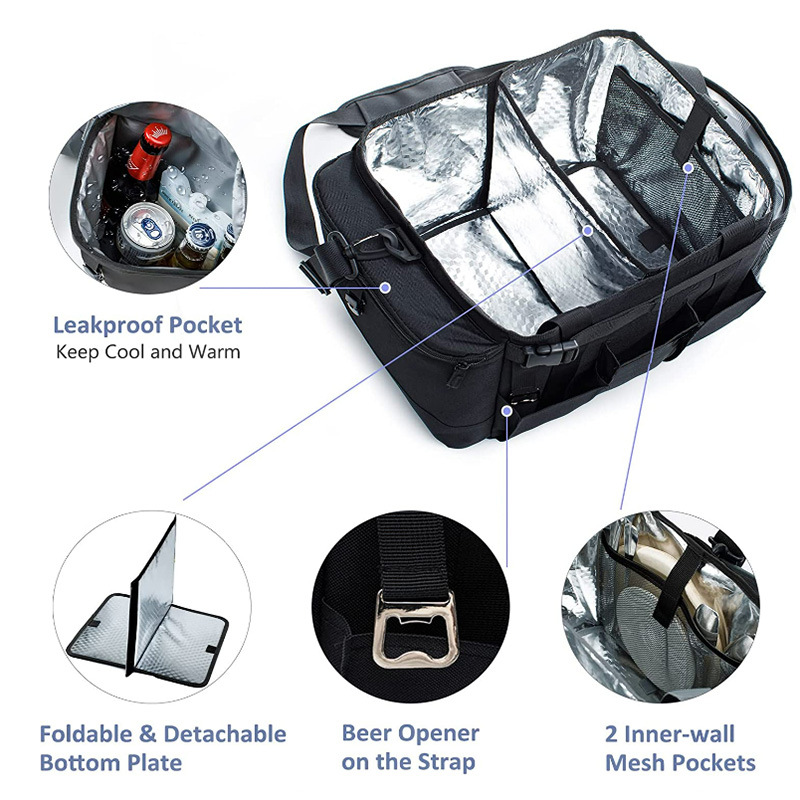 Leakproof Pocket
Keep Cool and Warm

Foldable & Detachable
Bottom Plate

Beer Opener
on the Strap

2 Inner-wall
Mesh Pockets