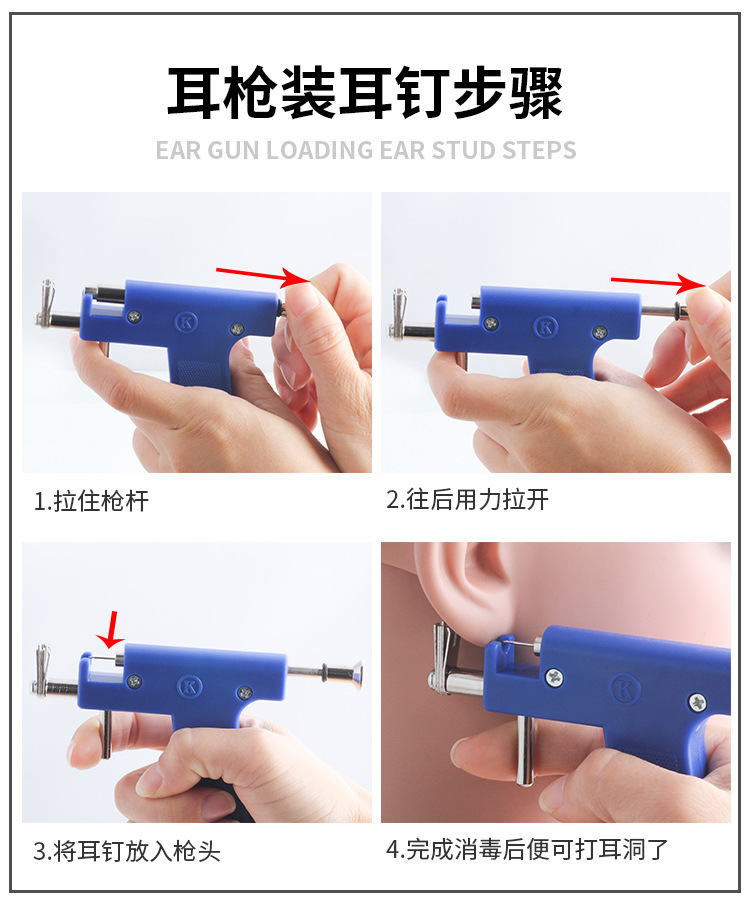 耳枪装耳钉步骤

EAR GUN LOADING EAR STUD STEPS

K

1.拉住枪杆

K

2.往后用力拉开

K

3.将耳钉放入枪头

K

4.完成消毒后便可打耳洞了