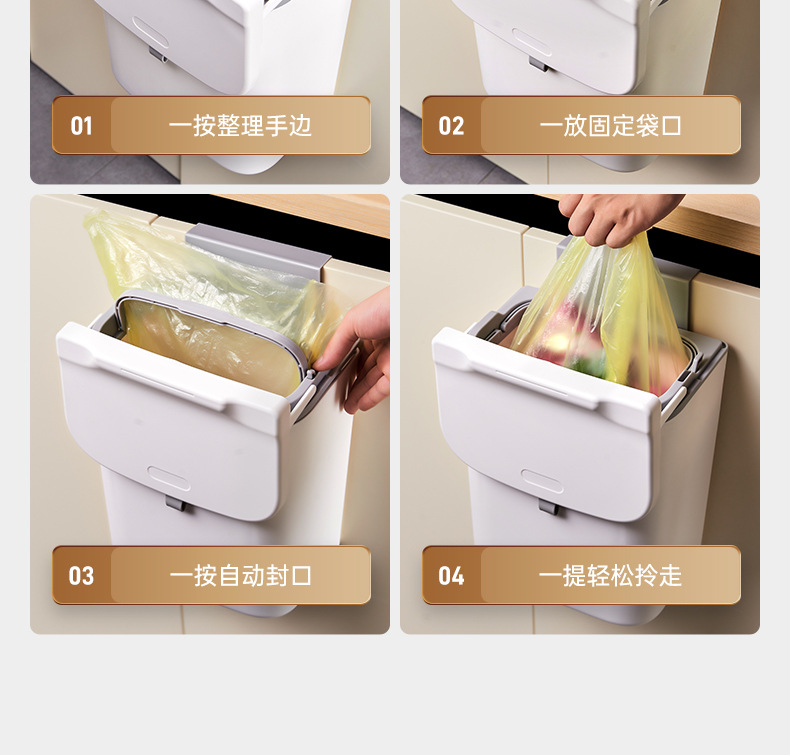 01 一按整理手边

02 一放固定袋口

03 一按自动封口

04 一提轻松拎走